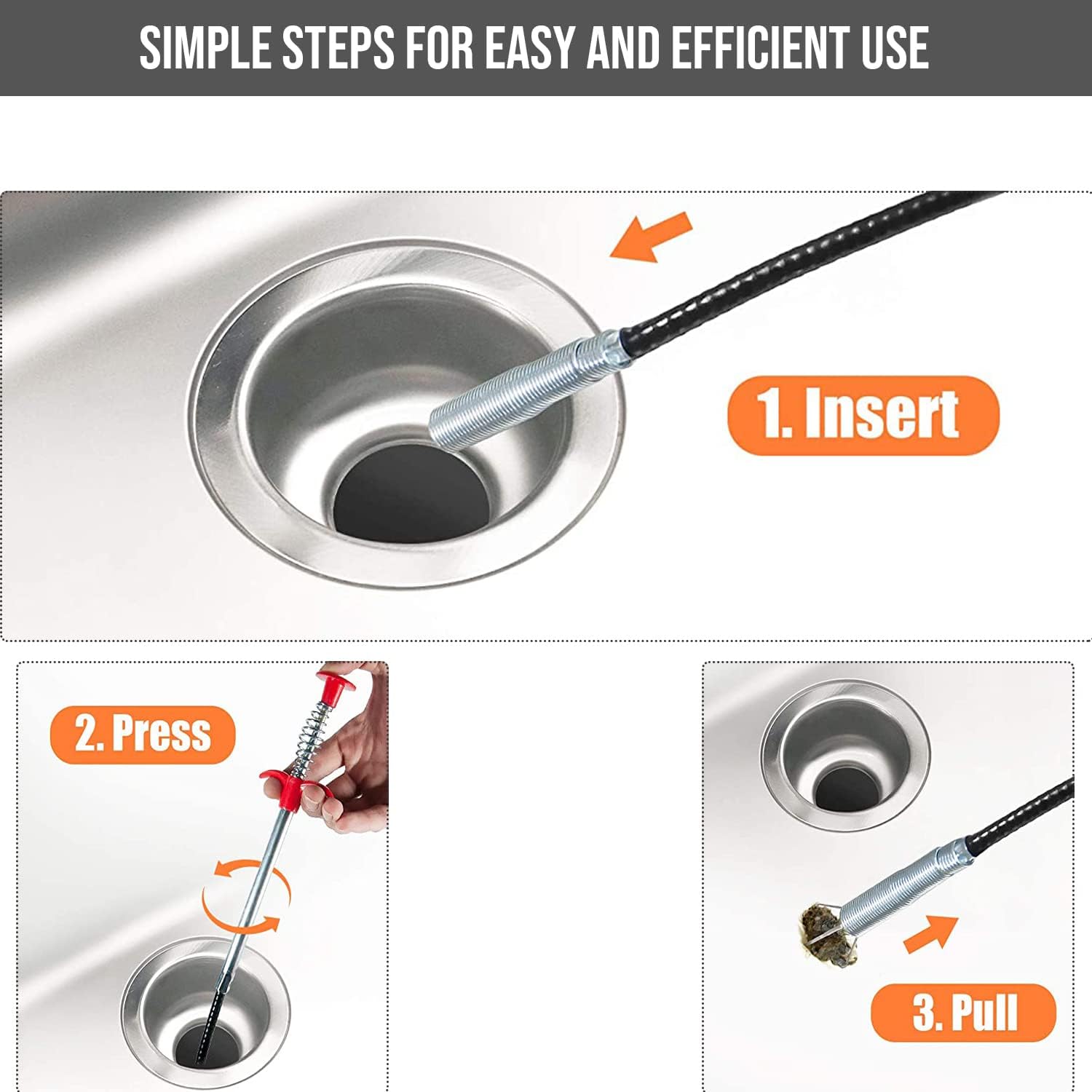 SIMPLE STEPS FOR EASY AND EFFICIENT USE

1. Insert

2. Press

3. Pull