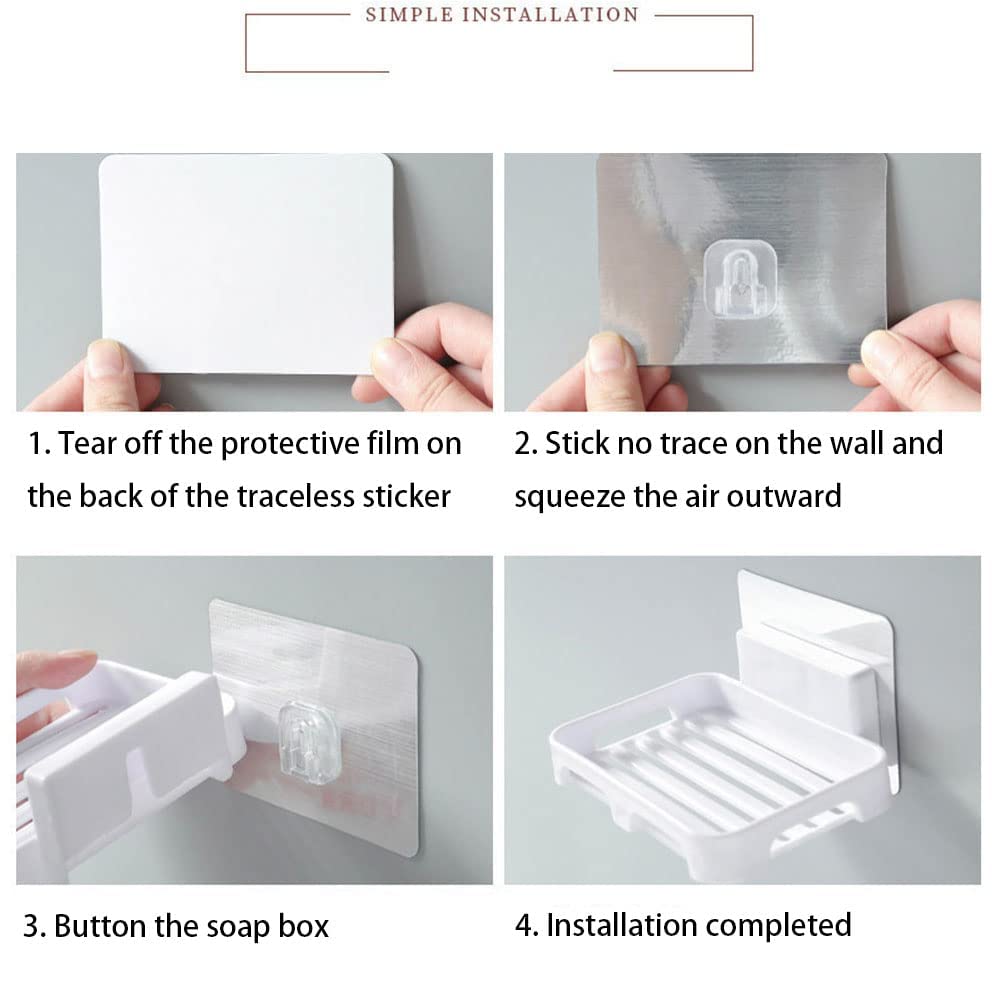 SIMPLE INSTALLATION

1. Tear off the protective film on the back of the traceless sticker

2. Stick no trace on the wall and squeeze the air outward

3. Button the soap box

4. Installation completed