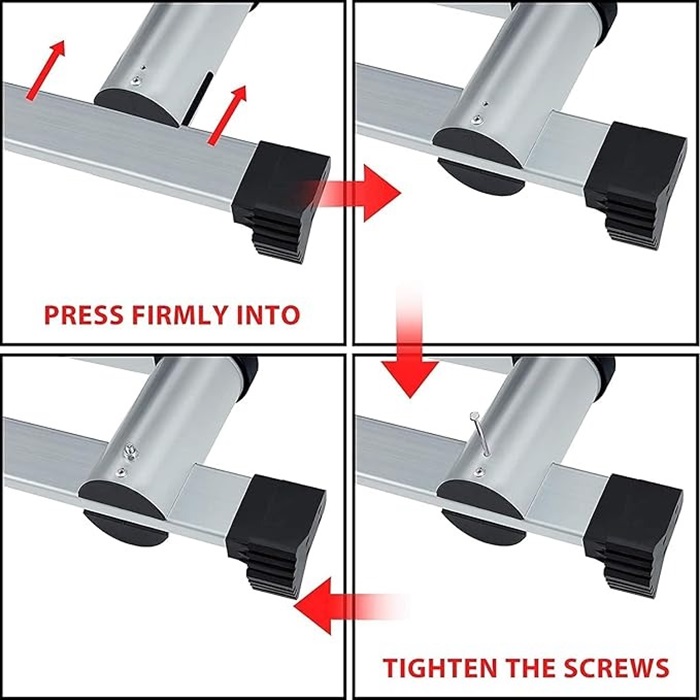 PRESS FIRMLY INTO

TIGHTEN THE SCREWS