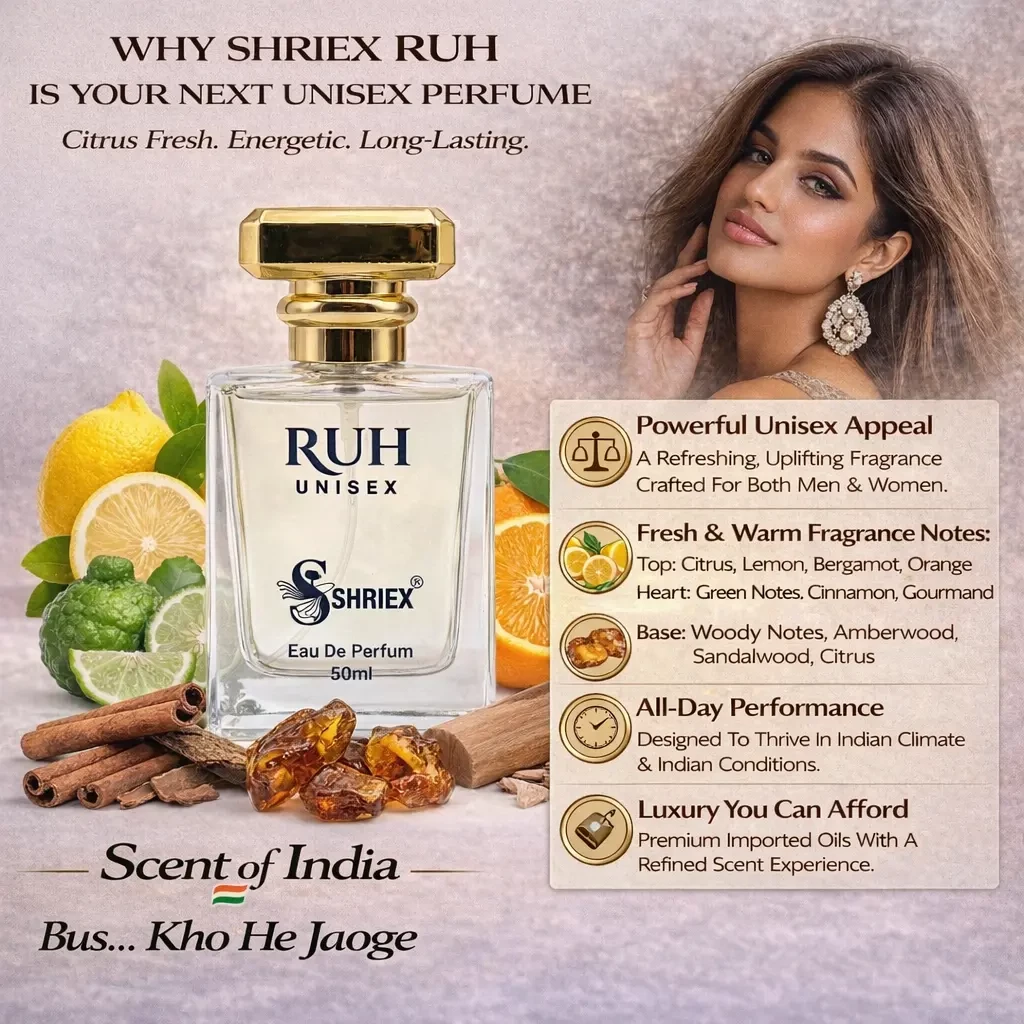 WHY SHRIEX RUH
IS YOUR NEXT UNISEX PERFUME
Citrus Fresh. Energetic. Long-Lasting.

RUH
UNISEX
SHRIEX®
Eau De Perfum
50ml

Powerful Unisex Appeal
A Refreshing, Uplifting Fragrance Crafted For Both Men & Women.

Fresh & Warm Fragrance Notes:
Top: Citrus, Lemon, Bergamot, Orange
Heart: Green Notes. Cinnamon, Gourmand

Base: Woody Notes, Amberwood, Sandalwood, Citrus

All-Day Performance
Designed To Thrive In Indian Climate & Indian Conditions.

Luxury You Can Afford
Premium Imported Oils With A Refined Scent Experience.

Scent of India

Bus... Kho He Jaoge