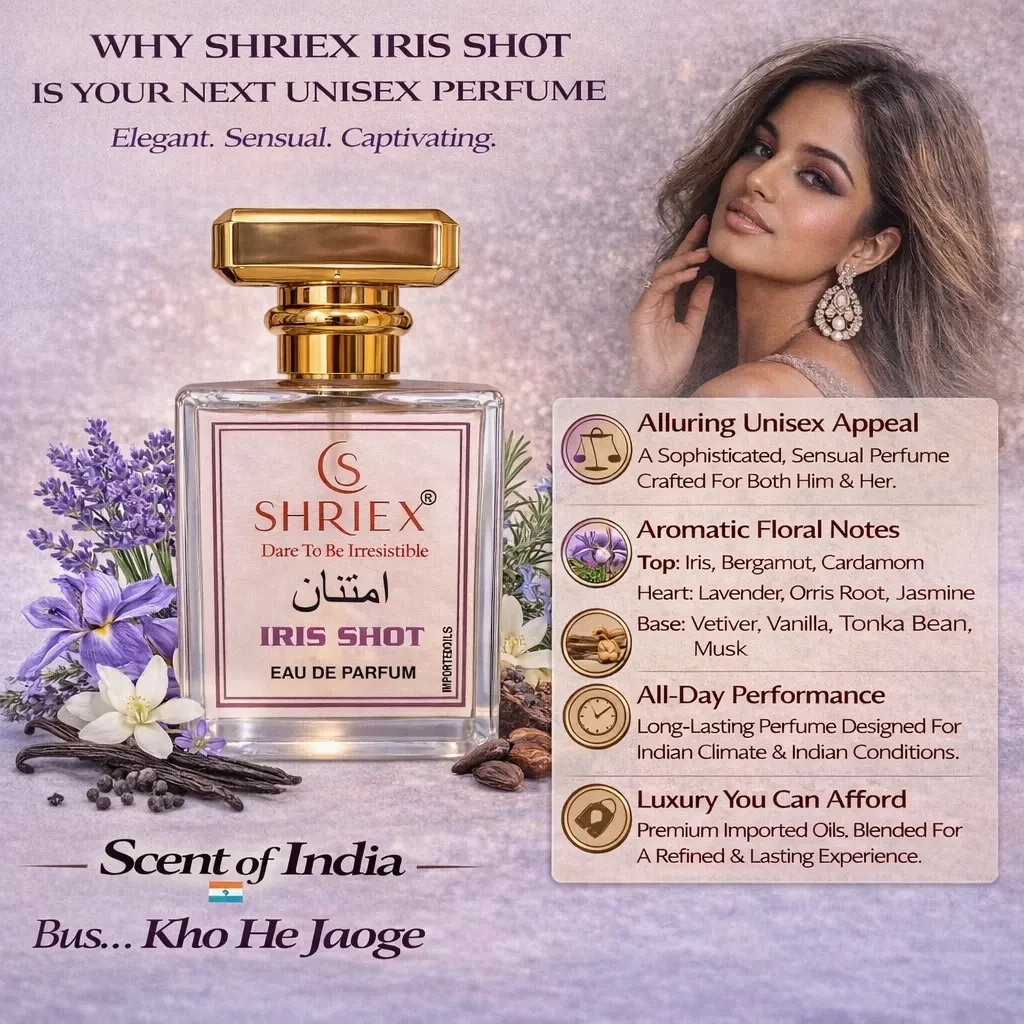 WHY SHRIEX IRIS SHOT
IS YOUR NEXT UNISEX PERFUME
Elegant. Sensual. Captivating.

CS
SHRIEX®
Dare To Be Irresistible
امتنان
IRIS SHOT
EAU DE PARFUM
IMPORTEDOILS

Alluring Unisex Appeal
A Sophisticated, Sensual Perfume Crafted For Both Him & Her.

Aromatic Floral Notes
Top: Iris, Bergamot, Cardamom
Heart: Lavender, Orris Root, Jasmine
Base: Vetiver, Vanilla, Tonka Bean, Musk

All-Day Performance
Long-Lasting Perfume Designed For Indian Climate & Indian Conditions.

Luxury You Can Afford
Premium Imported Oils. Blended For A Refined & Lasting Experience.

Scent of India

Bus... Kho He Jaoge