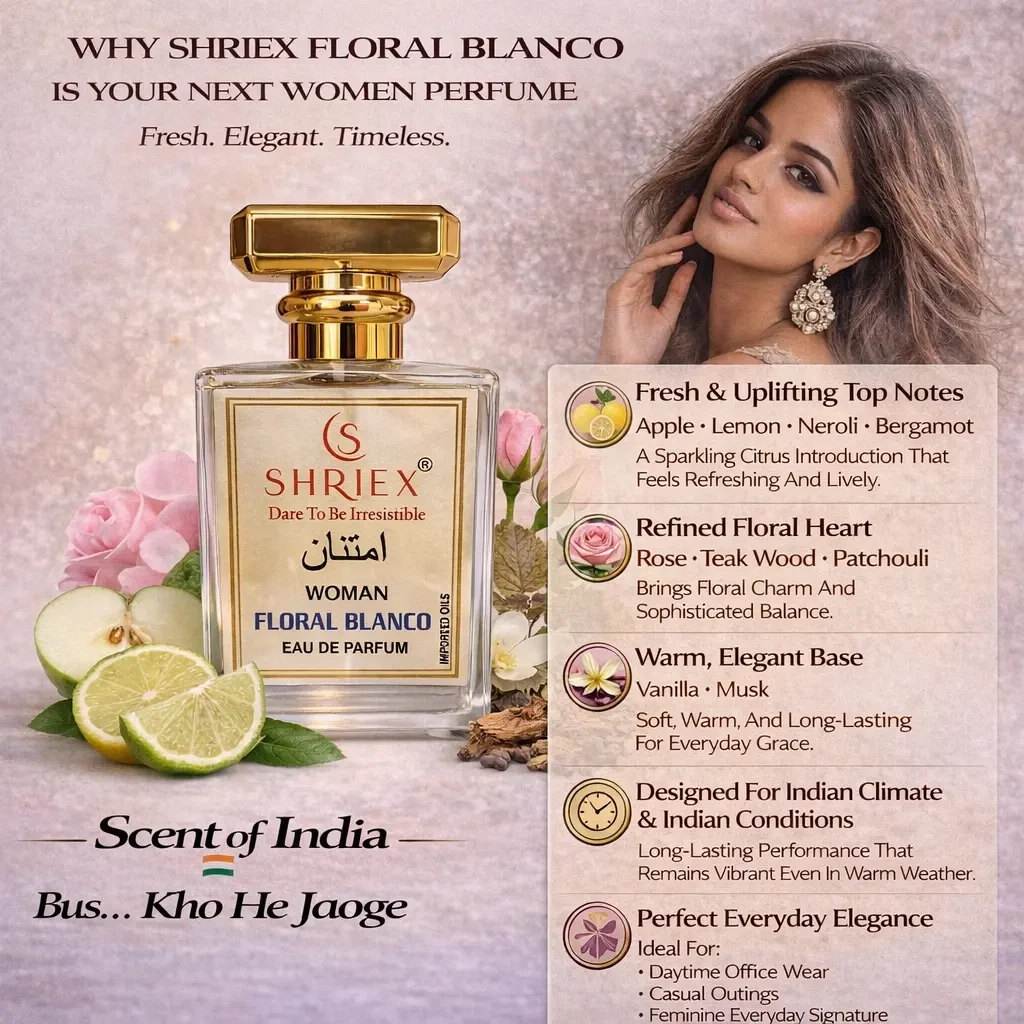 WHY SHRIEX FLORAL BLANCO
IS YOUR NEXT WOMEN PERFUME
Fresh. Elegant. Timeless.

S
SHRIEX®
Dare To Be Irresistible
امتنان
WOMAN
FLORAL BLANCO
EAU DE PARFUM
IMPORTED OILS

Scent of India
Bus... Kho He Jaoge

Fresh & Uplifting Top Notes
Apple • Lemon • Neroli • Bergamot
A Sparkling Citrus Introduction That Feels Refreshing And Lively.

Refined Floral Heart
Rose • Teak Wood • Patchouli
Brings Floral Charm And Sophisticated Balance.

Warm, Elegant Base
Vanilla • Musk
Soft, Warm, And Long-Lasting For Everyday Grace.

Designed For Indian Climate & Indian Conditions
Long-Lasting Performance That Remains Vibrant Even In Warm Weather.

Perfect Everyday Elegance
Ideal For:
• Daytime Office Wear
• Casual Outings
• Feminine Everyday Signature