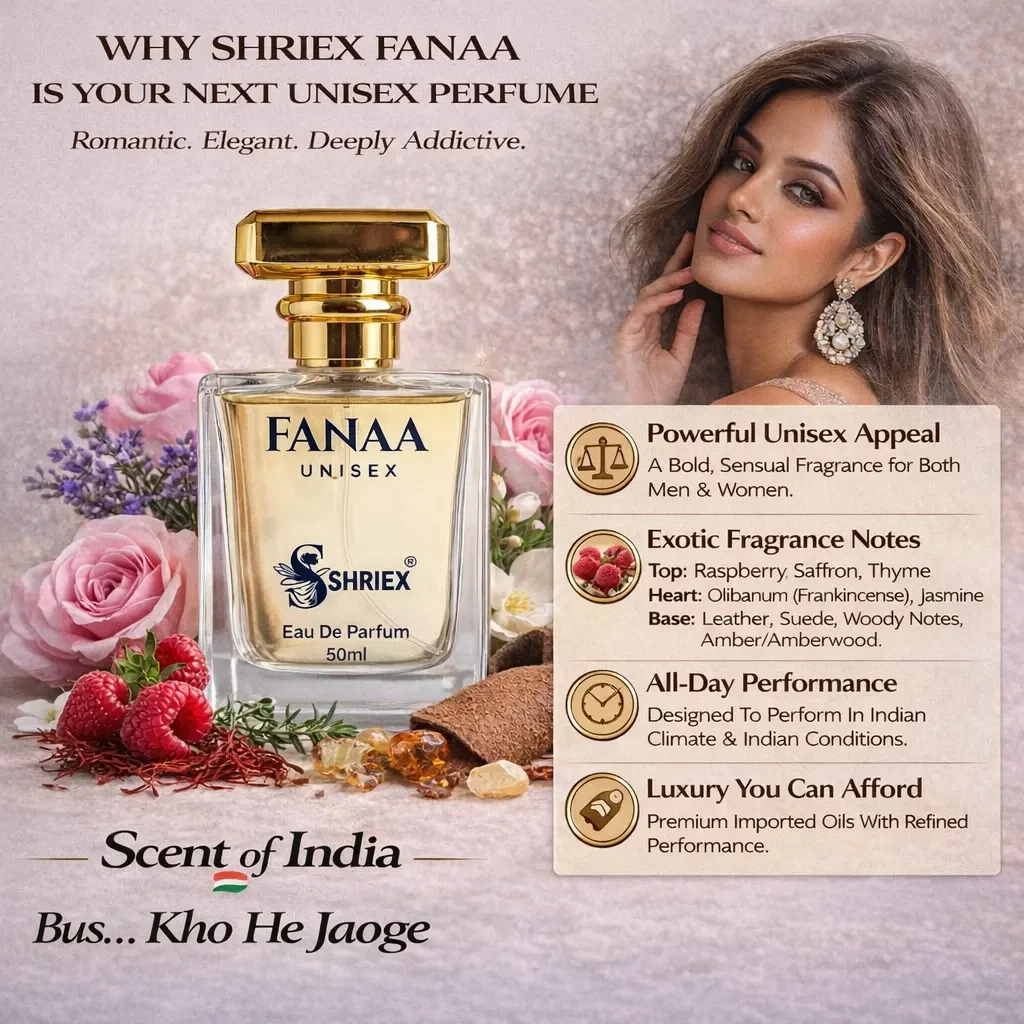 WHY SHRIEX FANAA
IS YOUR NEXT UNISEX PERFUME

Romantic. Elegant. Deeply Addictive.

FANAA
UNISEX

SHRIEX®

Eau De Parfum
50ml

Powerful Unisex Appeal
A Bold, Sensual Fragrance for Both Men & Women.

Exotic Fragrance Notes
Top: Raspberry, Saffron, Thyme
Heart: Olibanum (Frankincense), Jasmine
Base: Leather, Suede, Woody Notes, Amber/Amberwood.

All-Day Performance
Designed To Perform In Indian Climate & Indian Conditions.

Luxury You Can Afford
Premium Imported Oils With Refined Performance.

Scent of India

Bus... Kho He Jaoge