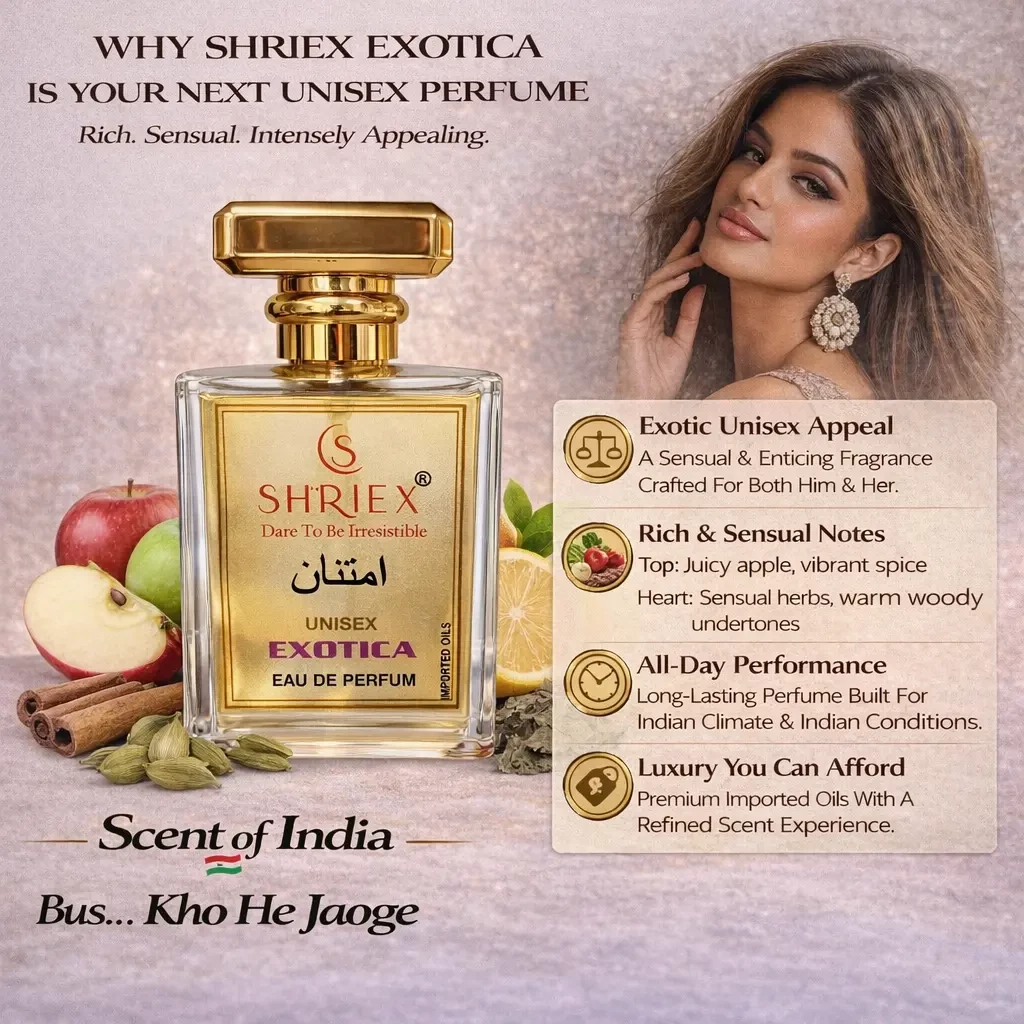 WHY SHRIEX EXOTICA
IS YOUR NEXT UNISEX PERFUME
Rich. Sensual. Intensely Appealing.

S
SHRIEX®
Dare To Be Irresistible
امتنان
UNISEX
EXOTICA
EAU DE PERFUM
IMPORTED OILS

Exotic Unisex Appeal
A Sensual & Enticing Fragrance Crafted For Both Him & Her.

Rich & Sensual Notes
Top: Juicy apple, vibrant spice
Heart: Sensual herbs, warm woody undertones

All-Day Performance
Long-Lasting Perfume Built For Indian Climate & Indian Conditions.

Luxury You Can Afford
Premium Imported Oils With A Refined Scent Experience.

Scent of India

Bus... Kho He Jaoge