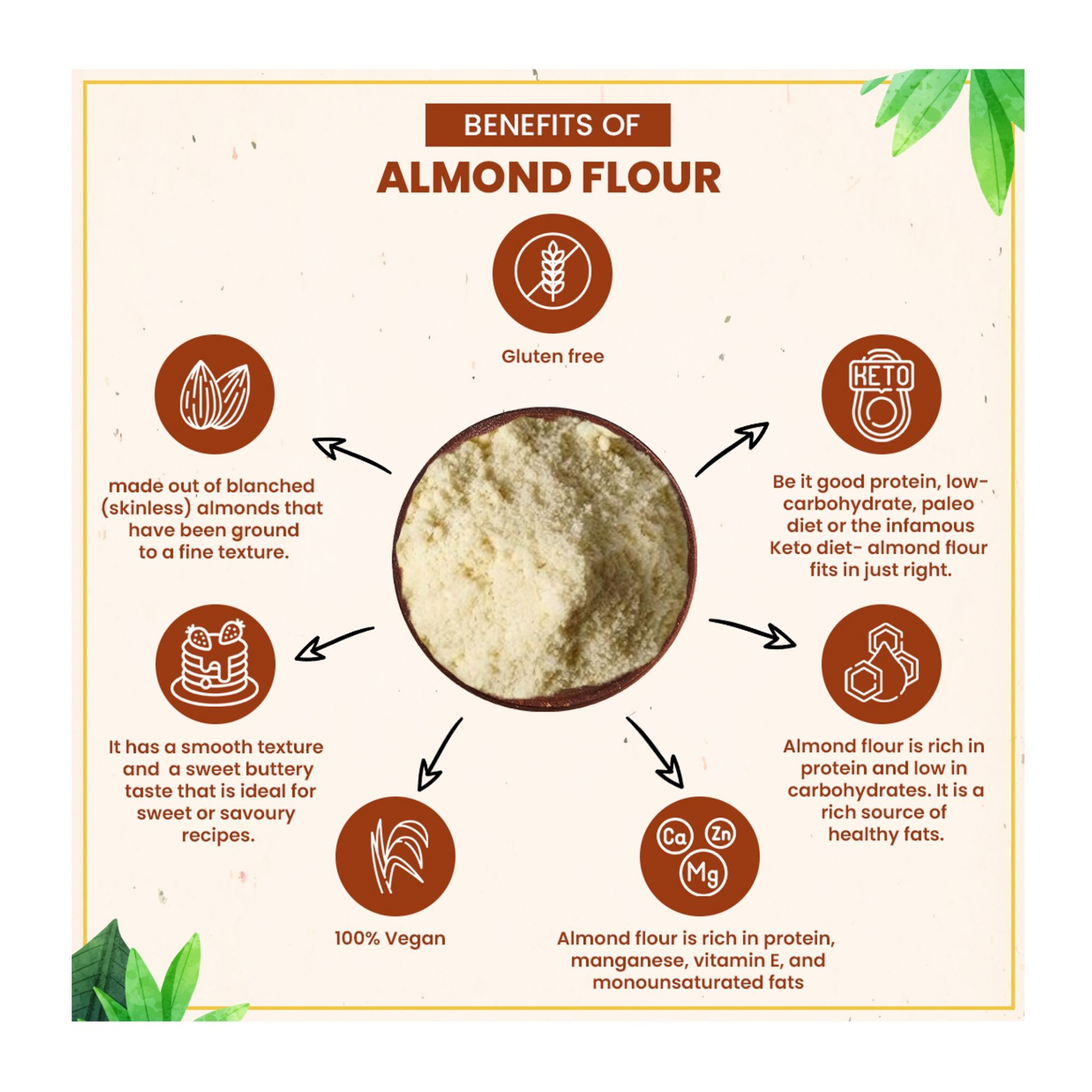 BENEFITS OF
ALMOND FLOUR

Gluten free

made out of blanched (skinless) almonds that have been ground to a fine texture.

KETO

Be it good protein, low-carbohydrate, paleo diet or the infamous Keto diet- almond flour fits in just right.

It has a smooth texture and a sweet buttery taste that is ideal for sweet or savoury recipes.

Almond flour is rich in protein and low in carbohydrates. It is a rich source of healthy fats.

100% Vegan

Ca Zn Mg

Almond flour is rich in protein, manganese, vitamin E, and monounsaturated fats