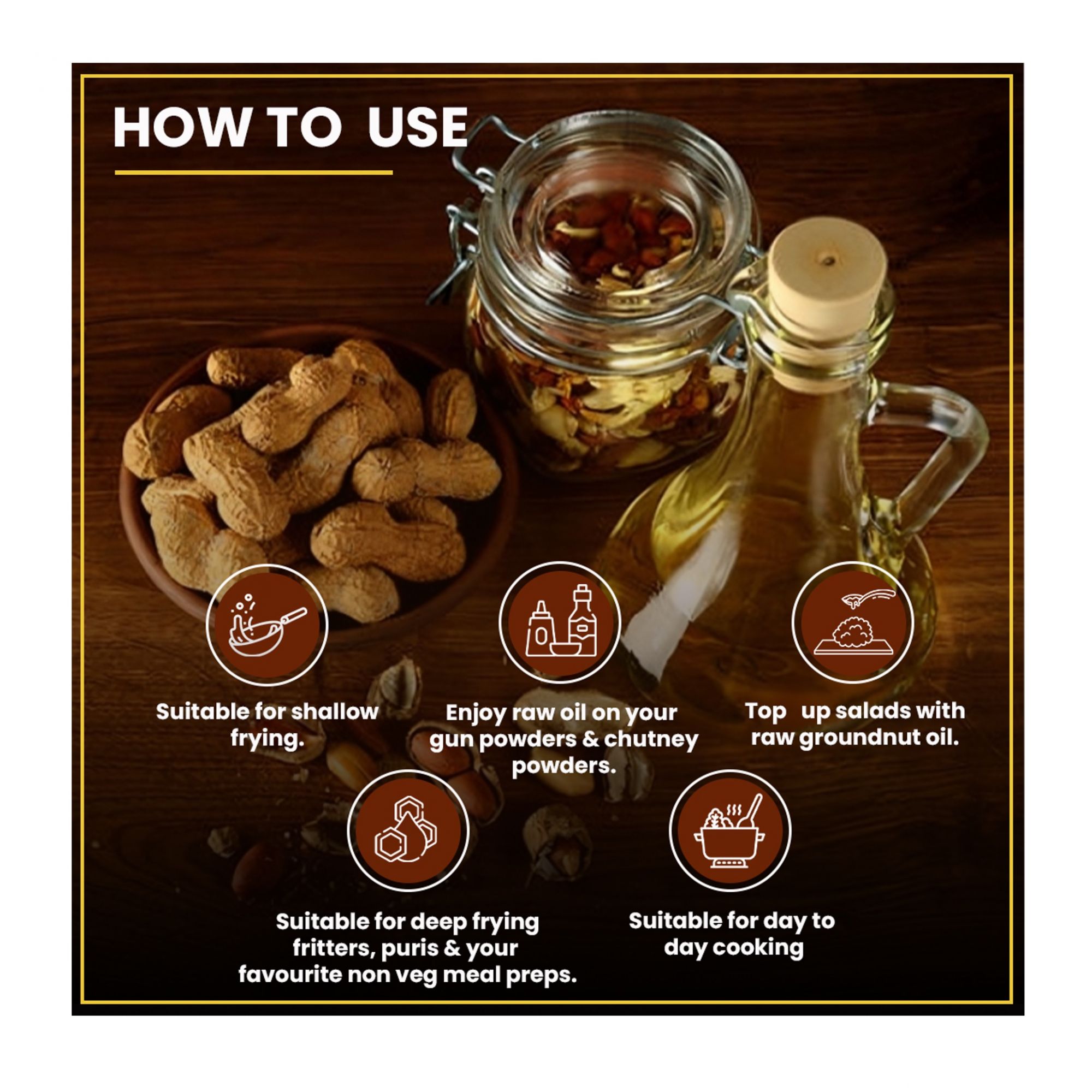 HOW TO USE

Suitable for shallow frying.

Enjoy raw oil on your gun powders & chutney powders.

Top up salads with raw groundnut oil.

Suitable for deep frying fritters, puris & your favourite non veg meal preps.

Suitable for day to day cooking