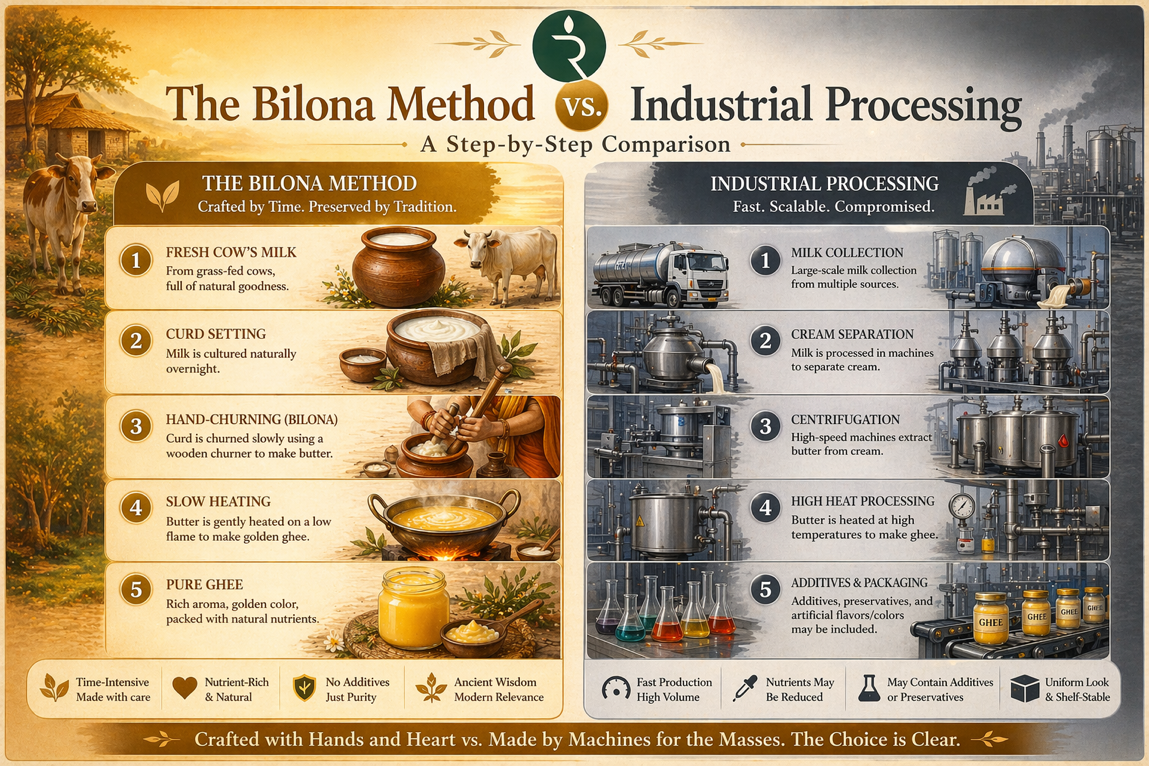 The Bilona Method vs. Industrial Processing

A Step-by-Step Comparison

THE BILONA METHOD
Crafted by Time. Preserved by Tradition.

1 FRESH COW'S MILK
From grass-fed cows, full of natural goodness.

2 CURD SETTING
Milk is cultured naturally overnight.

3 HAND-CHURNING (BILONA)
Curd is churned slowly using a wooden churner to make butter.

4 SLOW HEATING
Butter is gently heated on a low flame to make golden ghee.

5 PURE GHEE
Rich aroma, golden color, packed with natural nutrients.

Time-Intensive Made with care
Nutrient-Rich & Natural
No Additives Just Purity
Ancient Wisdom Modern Relevance

INDUSTRIAL PROCESSING
Fast. Scalable. Compromised.

1 MILK COLLECTION
Large-scale milk collection from multiple sources.

2 CREAM SEPARATION
Milk is processed in machines to separate cream.

3 CENTRIFUGATION
High-speed machines extract butter from cream.

4 HIGH HEAT PROCESSING
Butter is heated at high temperatures to make ghee.

5 ADDITIVES & PACKAGING
Additives, preservatives, and artificial flavors/colors may be included.

GHEE GHEE GHEE GHEE

Fast Production High Volume
Nutrients May Be Reduced
May Contain Additives or Preservatives
Uniform Look & Shelf-Stable

Crafted with Hands and Heart vs. Made by Machines for the Masses. The Choice is Clear.