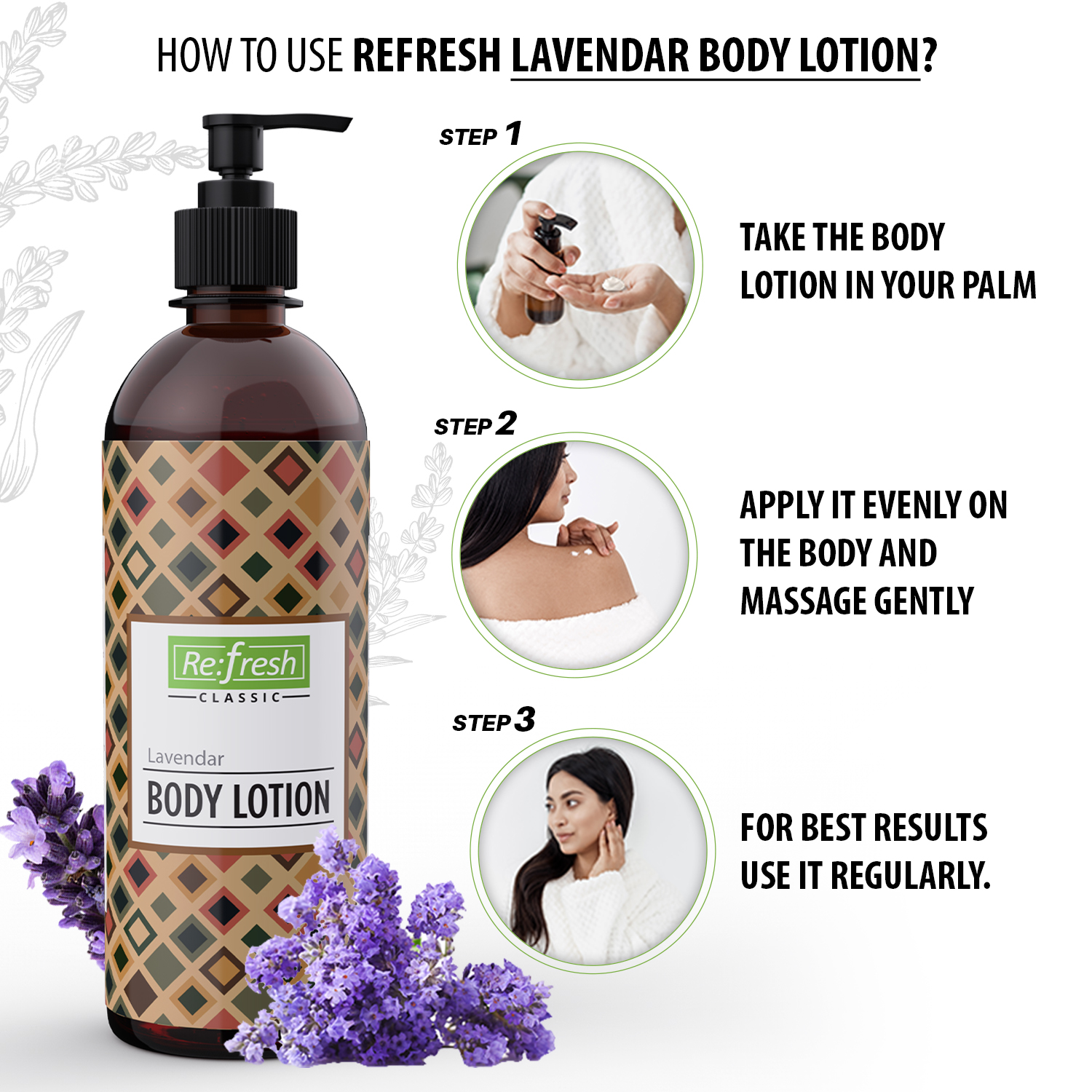 HOW TO USE REFRESH LAVENDAR BODY LOTION?

Re:fresh
CLASSIC

Lavendar
BODY LOTION

STEP 1

TAKE THE BODY LOTION IN YOUR PALM

STEP 2

APPLY IT EVENLY ON THE BODY AND MASSAGE GENTLY

STEP 3

FOR BEST RESULTS USE IT REGULARLY.