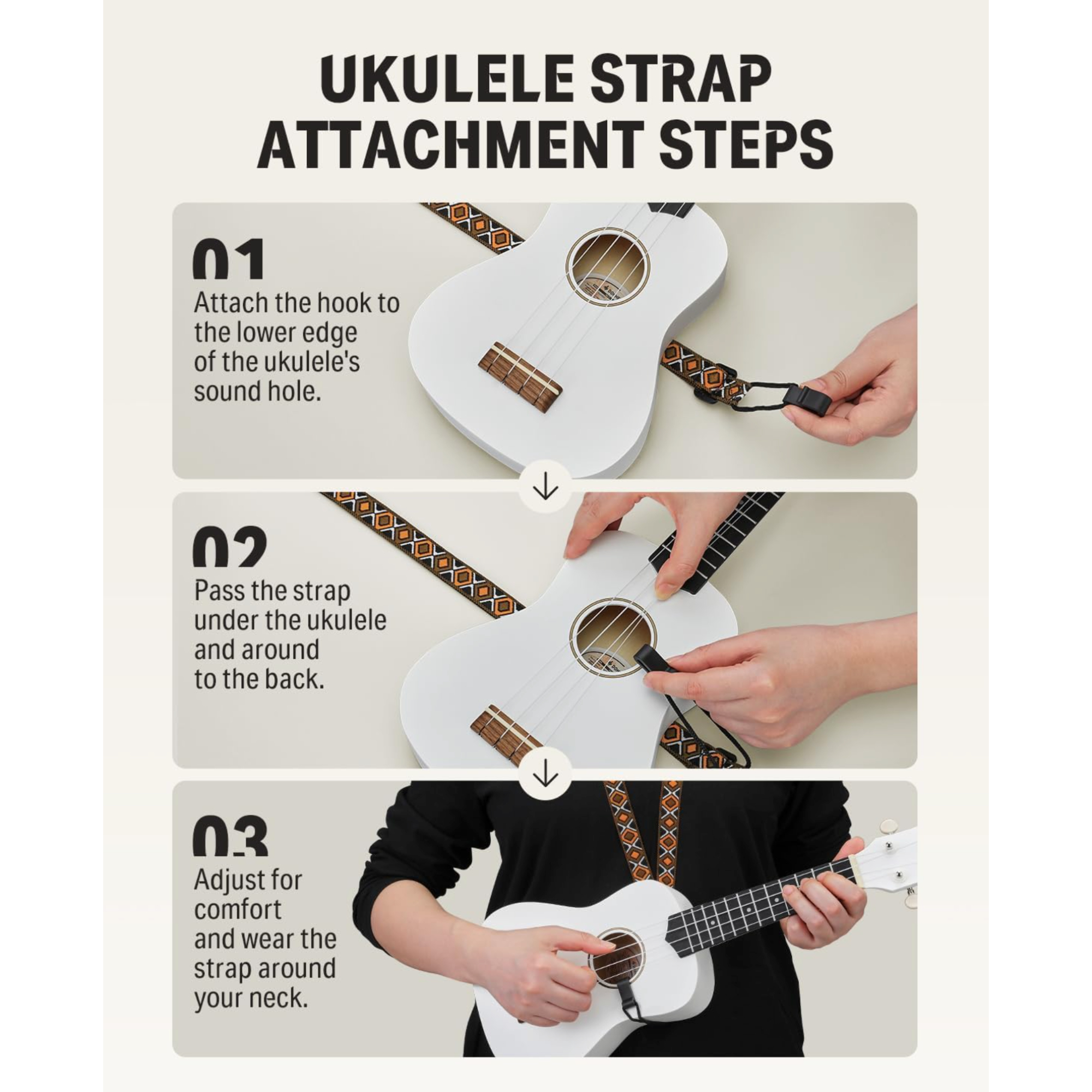 UKULELE STRAP ATTACHMENT STEPS

01
Attach the hook to the lower edge of the ukulele's sound hole.

02
Pass the strap under the ukulele and around to the back.

03
Adjust for comfort and wear the strap around your neck.