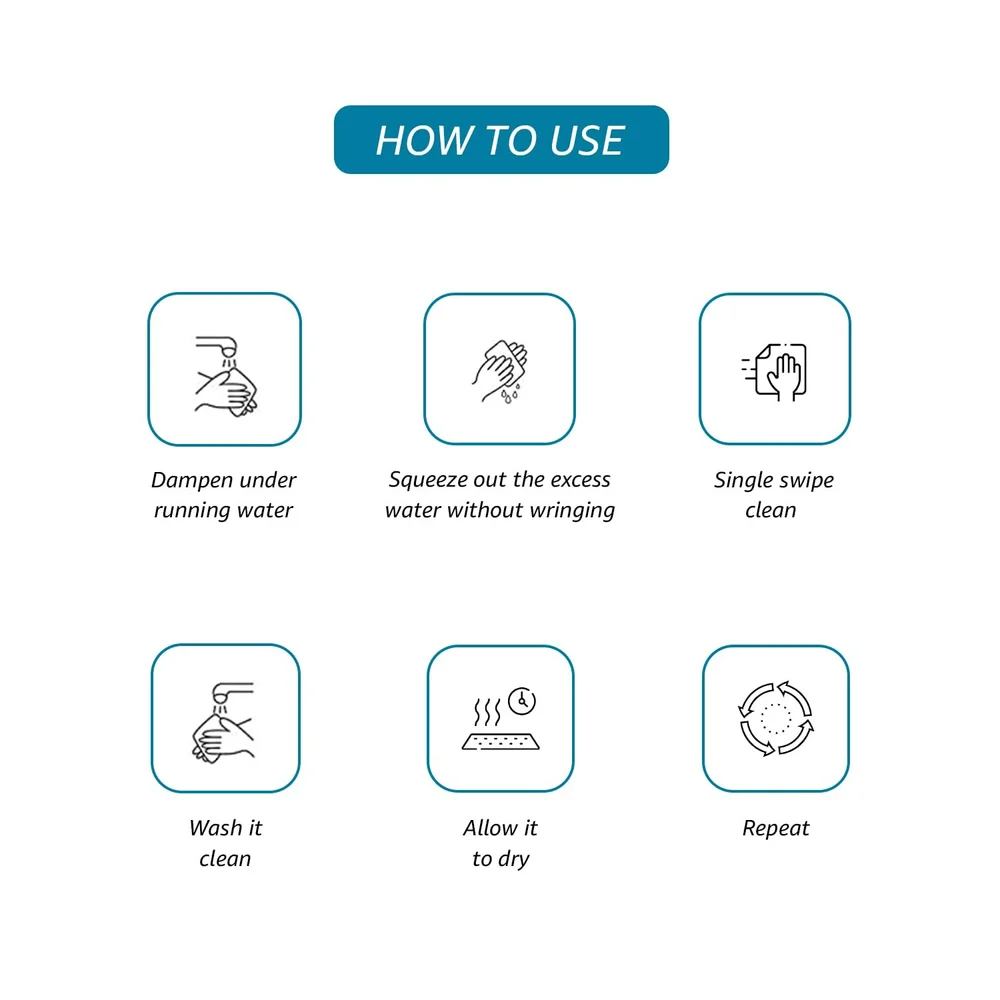 HOW TO USE

Dampen under running water

Squeeze out the excess water without wringing

Single swipe clean

Wash it clean

Allow it to dry

Repeat