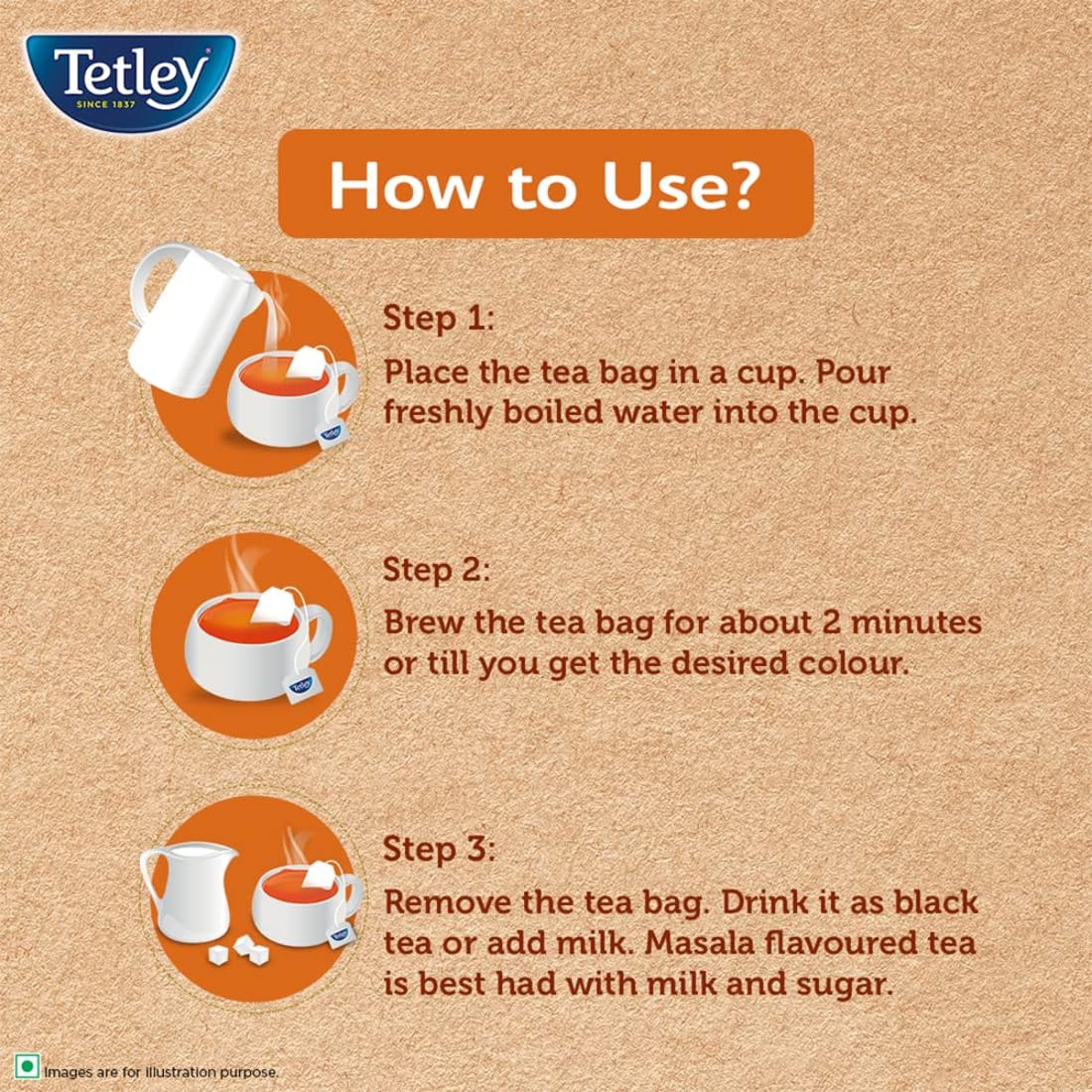 Tetley
SINCE 1837

How to Use?

Step 1:
Place the tea bag in a cup. Pour freshly boiled water into the cup.

Step 2:
Brew the tea bag for about 2 minutes or till you get the desired colour.

Step 3:
Remove the tea bag. Drink it as black tea or add milk. Masala flavoured tea is best had with milk and sugar.

Images are for illustration purpose.