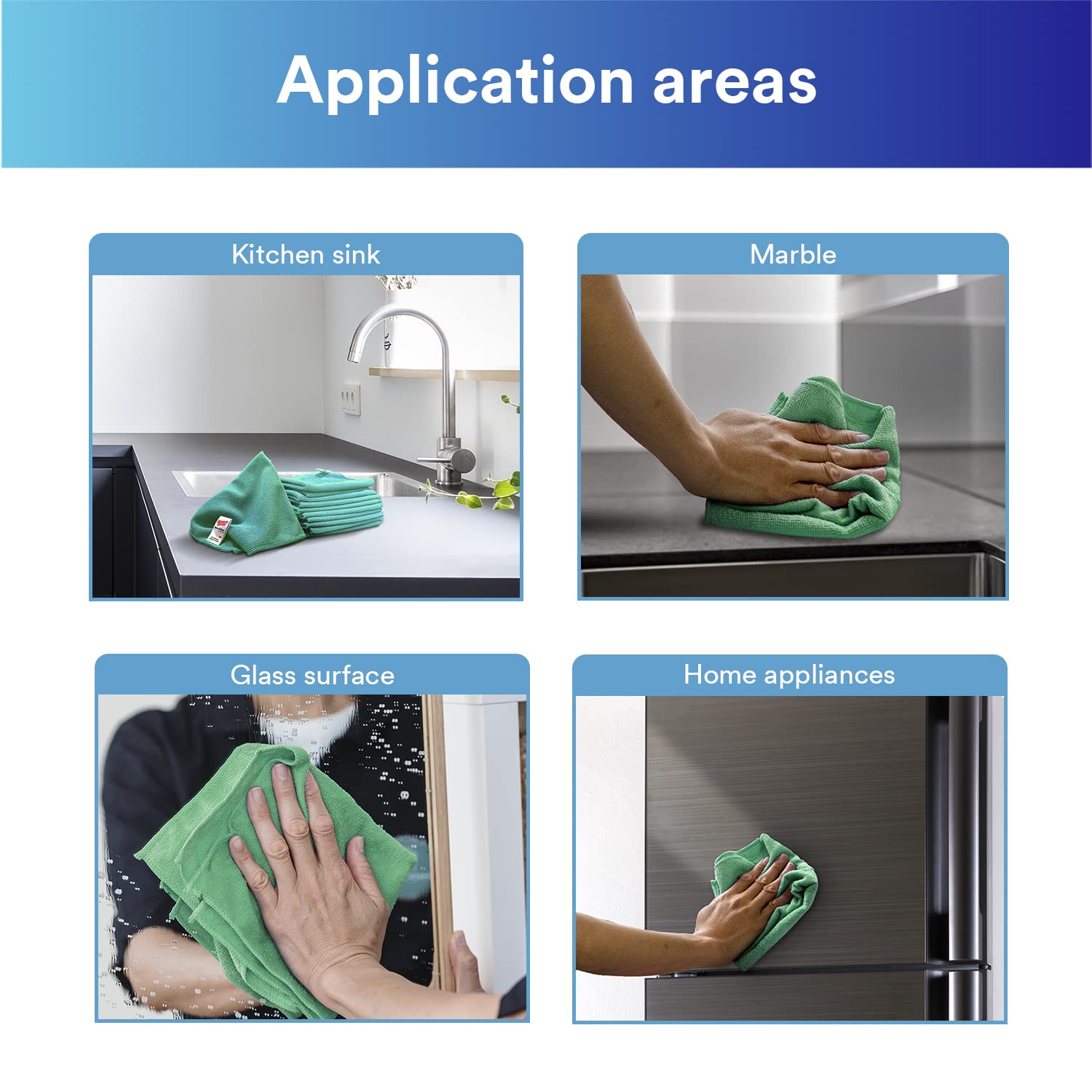 Application areas

Kitchen sink

Marble

Glass surface

Home appliances