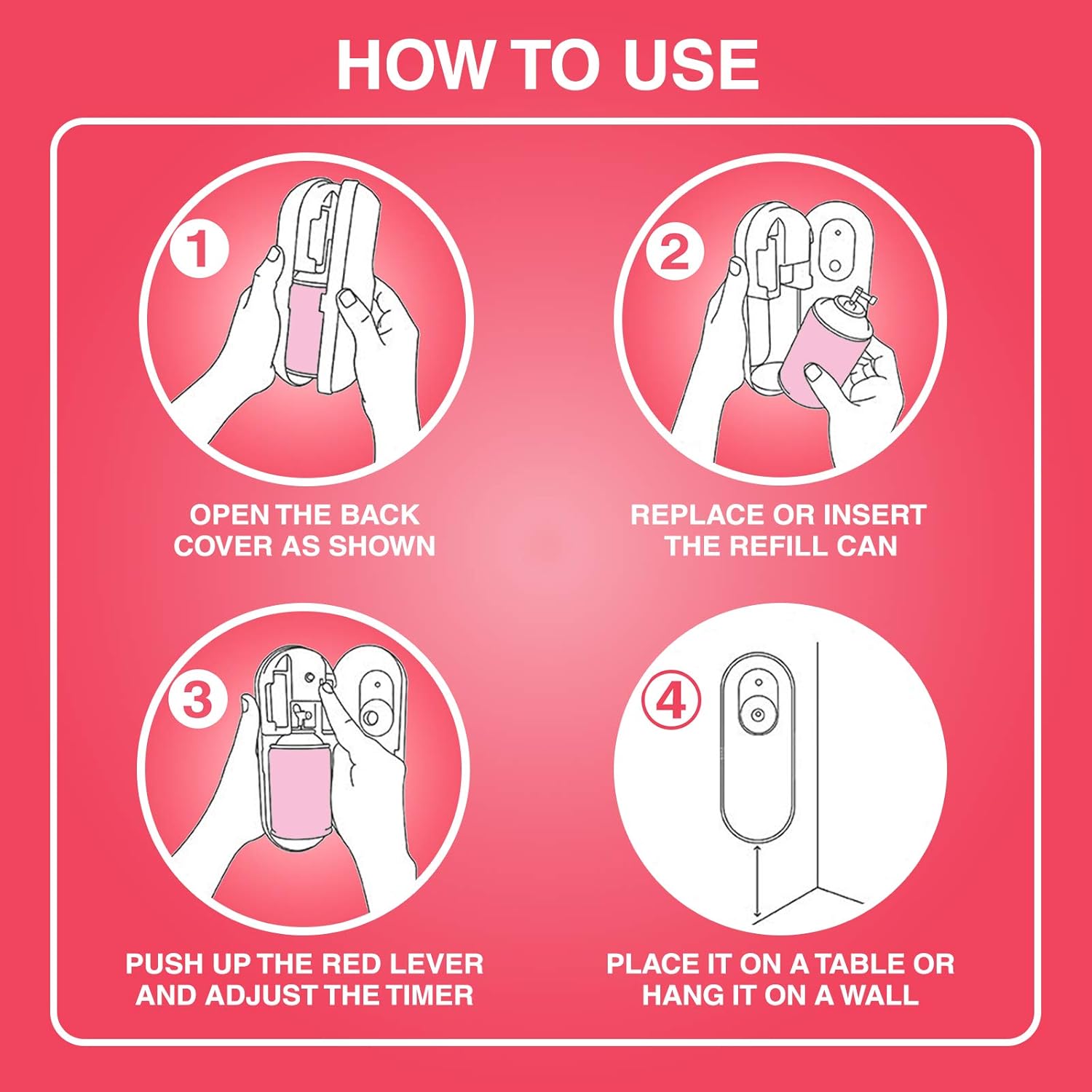 HOW TO USE

1

OPEN THE BACK COVER AS SHOWN

2

REPLACE OR INSERT THE REFILL CAN

3

PUSH UP THE RED LEVER AND ADJUST THE TIMER

4

PLACE IT ON A TABLE OR HANG IT ON A WALL