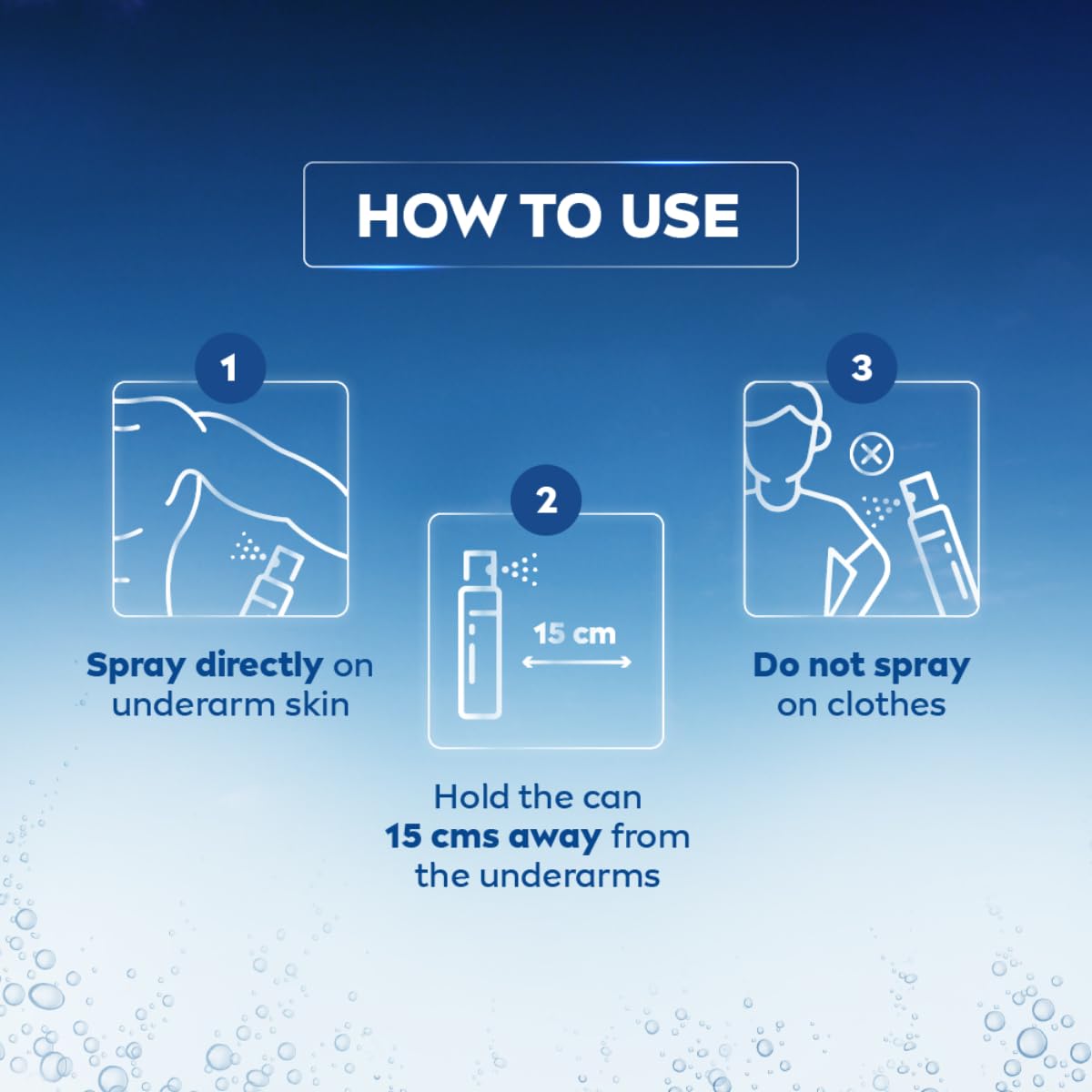 HOW TO USE

1

Spray directly on underarm skin

2

15 cm

Hold the can 15 cms away from the underarms

3

Do not spray on clothes