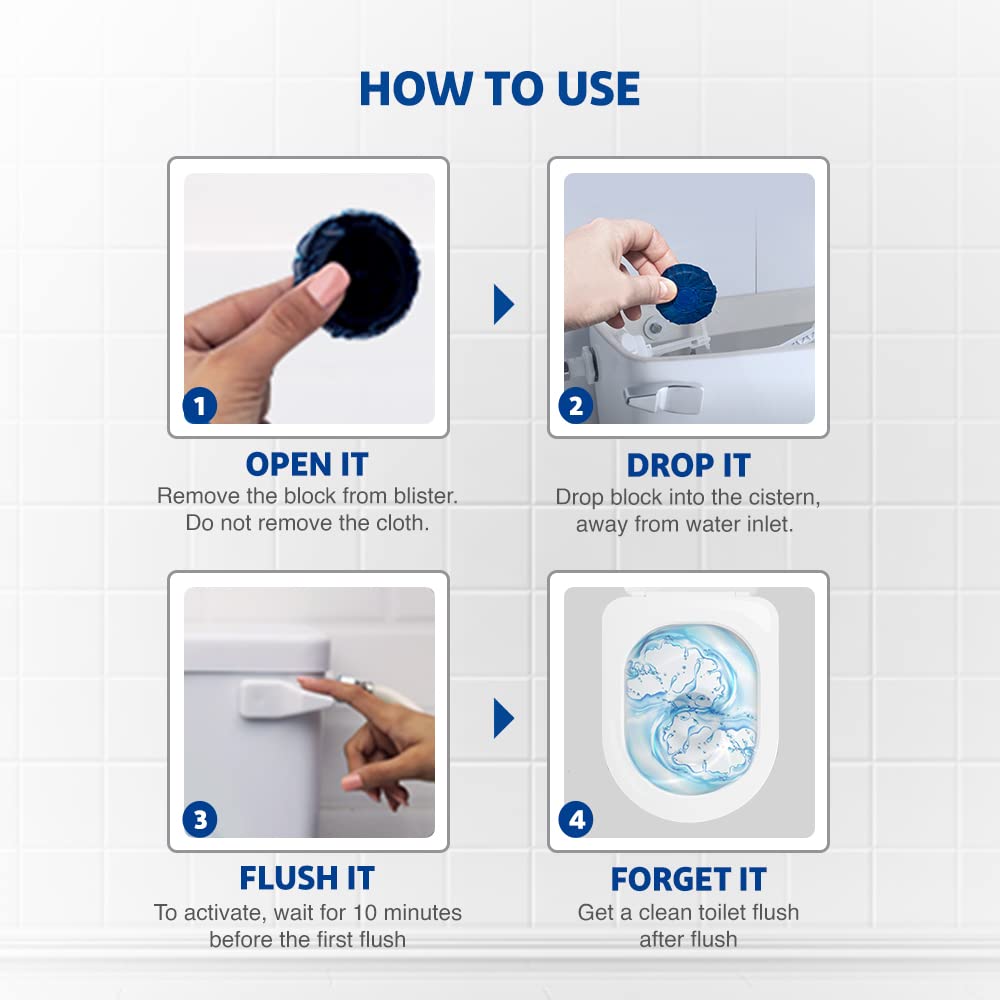 HOW TO USE

1

OPEN IT
Remove the block from blister. Do not remove the cloth.

2

DROP IT
Drop block into the cistern, away from water inlet.

3

FLUSH IT
To activate, wait for 10 minutes before the first flush

4

FORGET IT
Get a clean toilet flush after flush