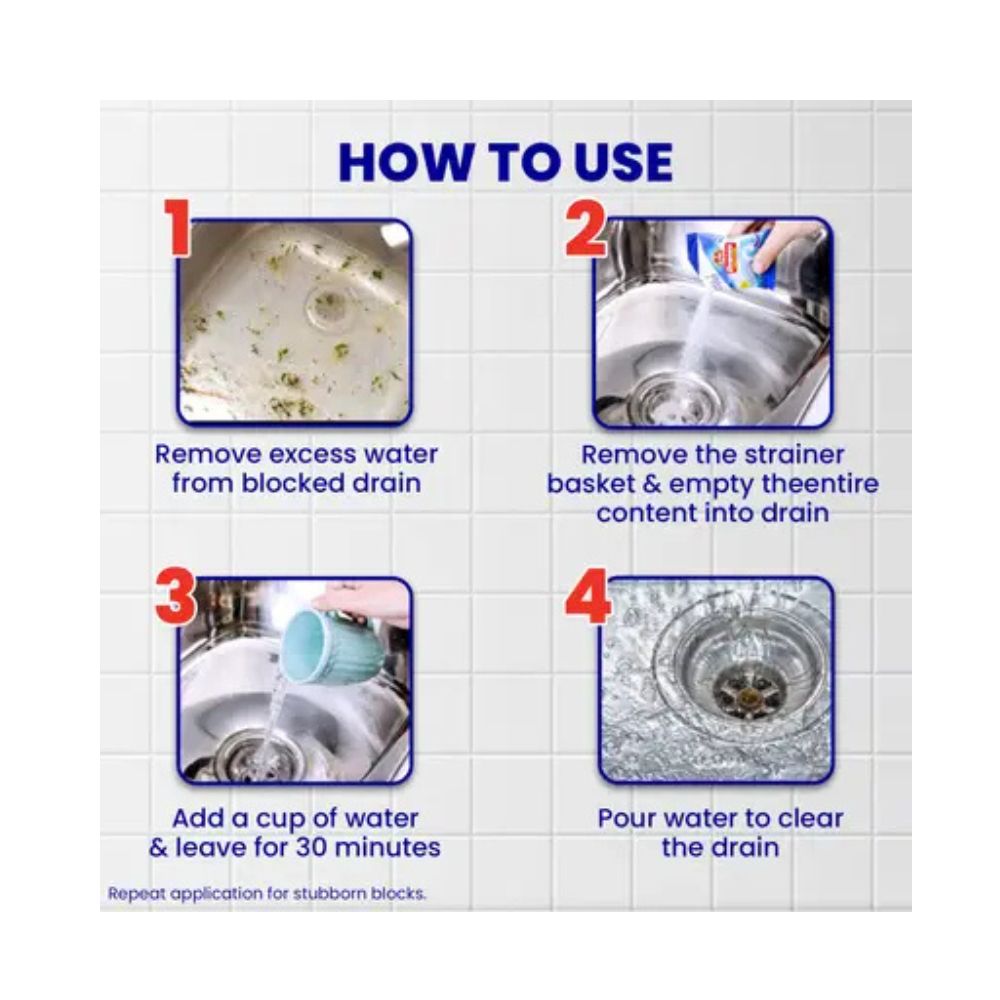 HOW TO USE

1

Remove excess water from blocked drain

2

Remove the strainer basket & empty theentire content into drain

3

Add a cup of water & leave for 30 minutes

4

Pour water to clear the drain

Repeat application for stubborn blocks.