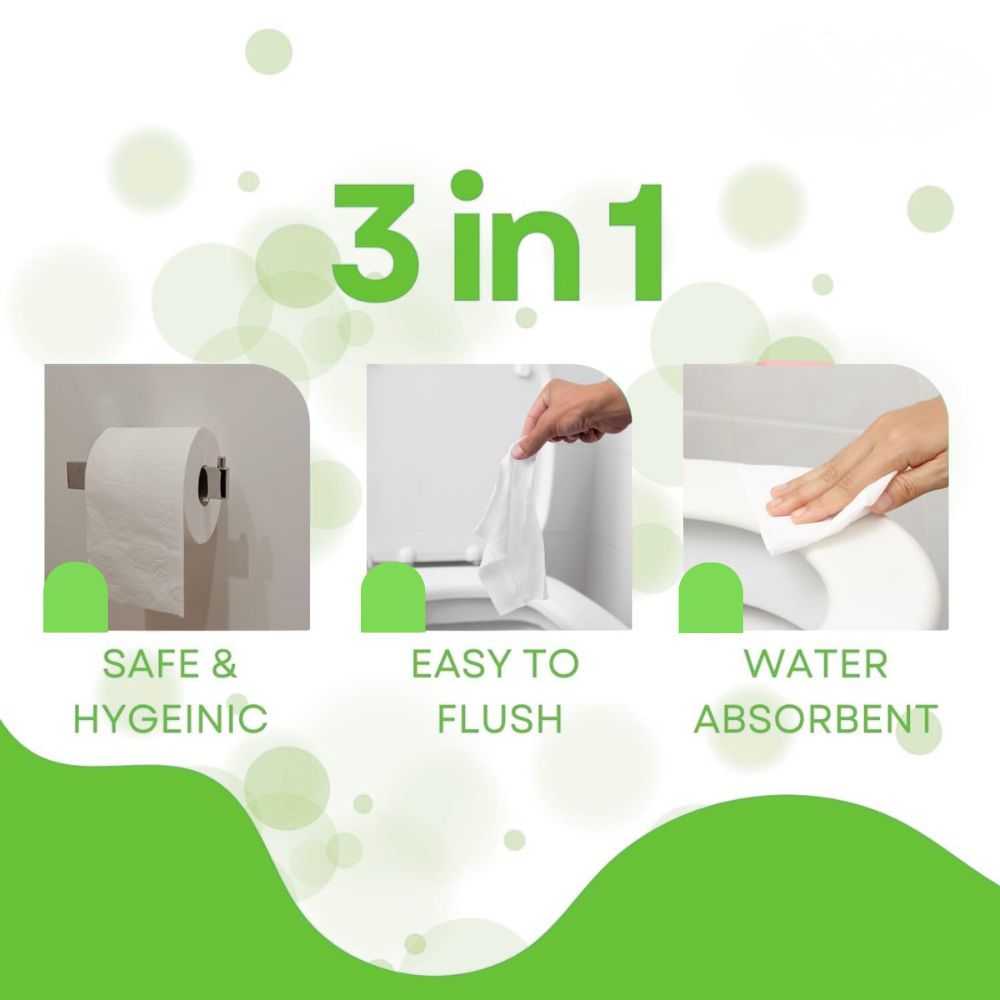 3 in 1

SAFE & HYGEINIC

EASY TO FLUSH

WATER ABSORBENT