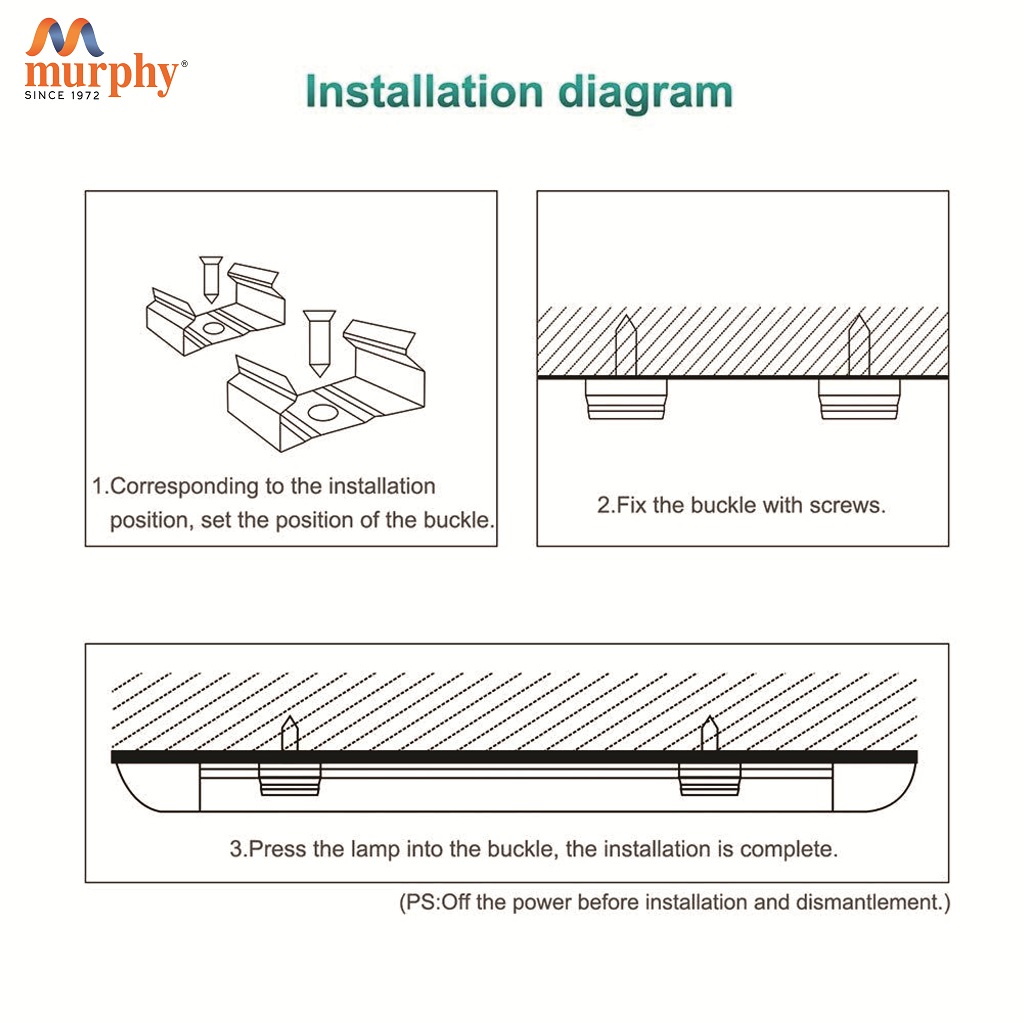 murphy®
SINCE 1972

Installation diagram

1.Corresponding to the installation position, set the position of the buckle.

2.Fix the buckle with screws.

3.Press the lamp into the buckle, the installation is complete.

(PS:Off the power before installation and dismantlement.)