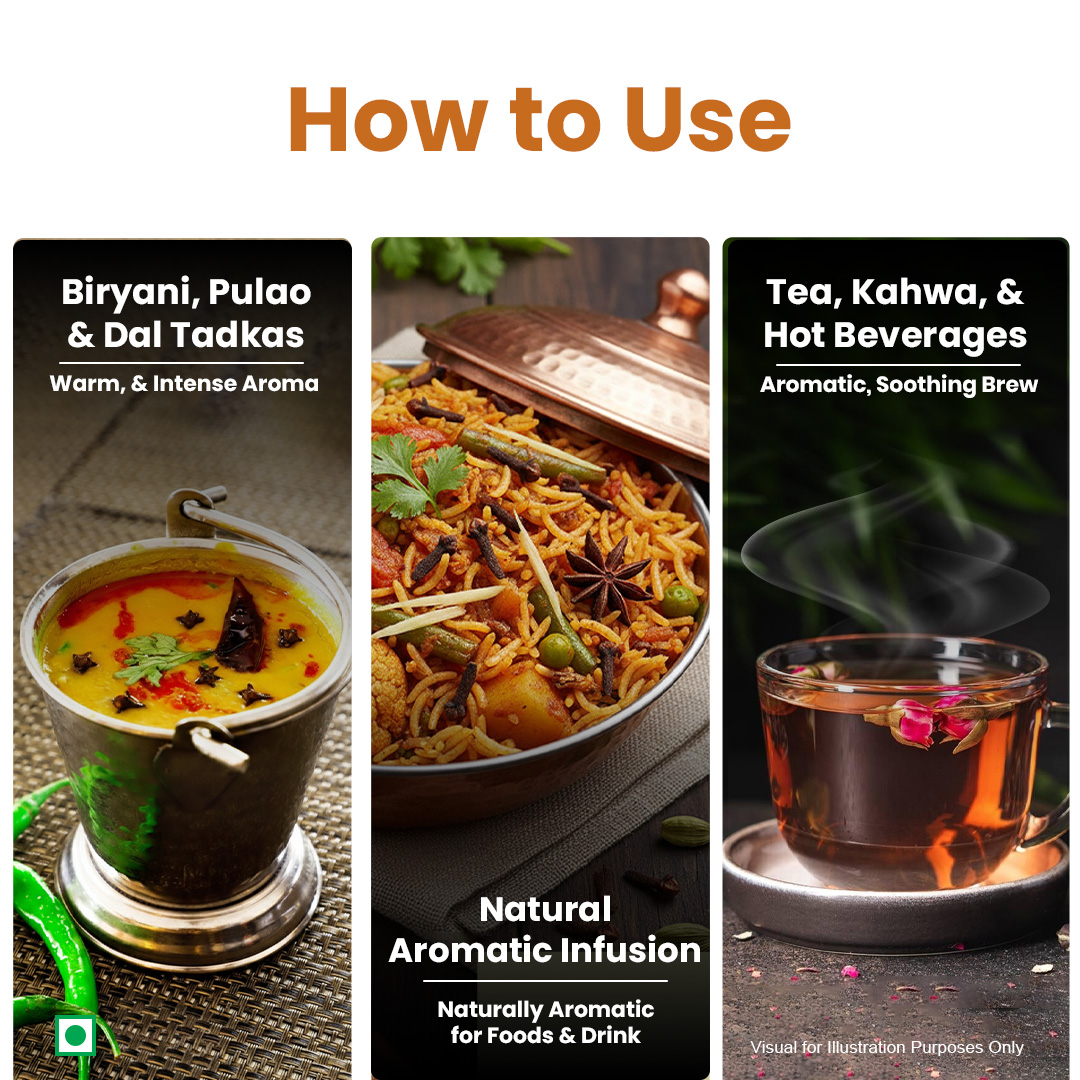 How to Use

Biryani, Pulao & Dal Tadkas

Warm, & Intense Aroma

Natural Aromatic Infusion

Naturally Aromatic for Foods & Drink

Tea, Kahwa, & Hot Beverages

Aromatic, Soothing Brew

Visual for Illustration Purposes Only