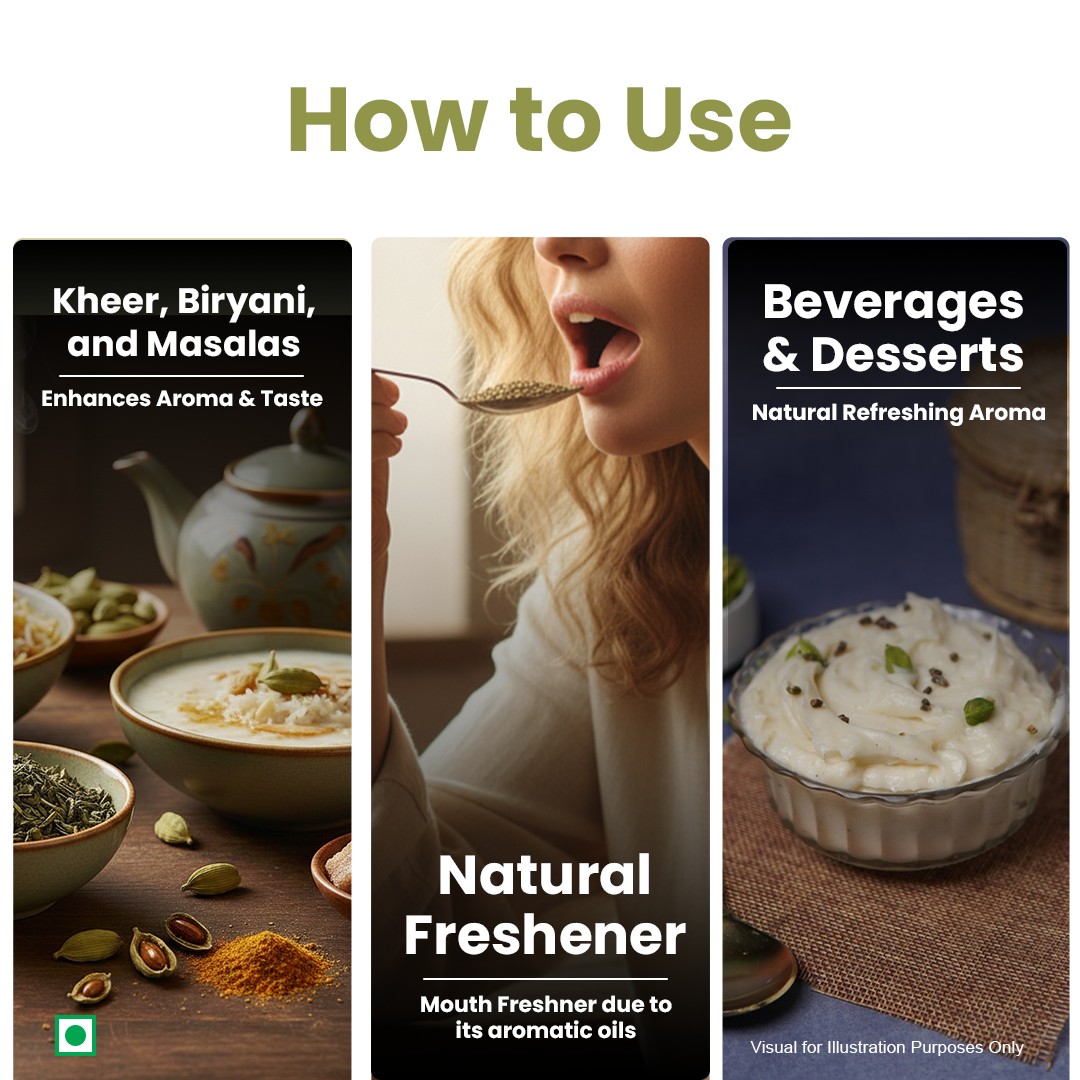 How to Use

Kheer, Biryani, and Masalas

Enhances Aroma & Taste

Natural Freshener

Mouth Freshner due to its aromatic oils

Beverages & Desserts

Natural Refreshing Aroma

Visual for Illustration Purposes Only