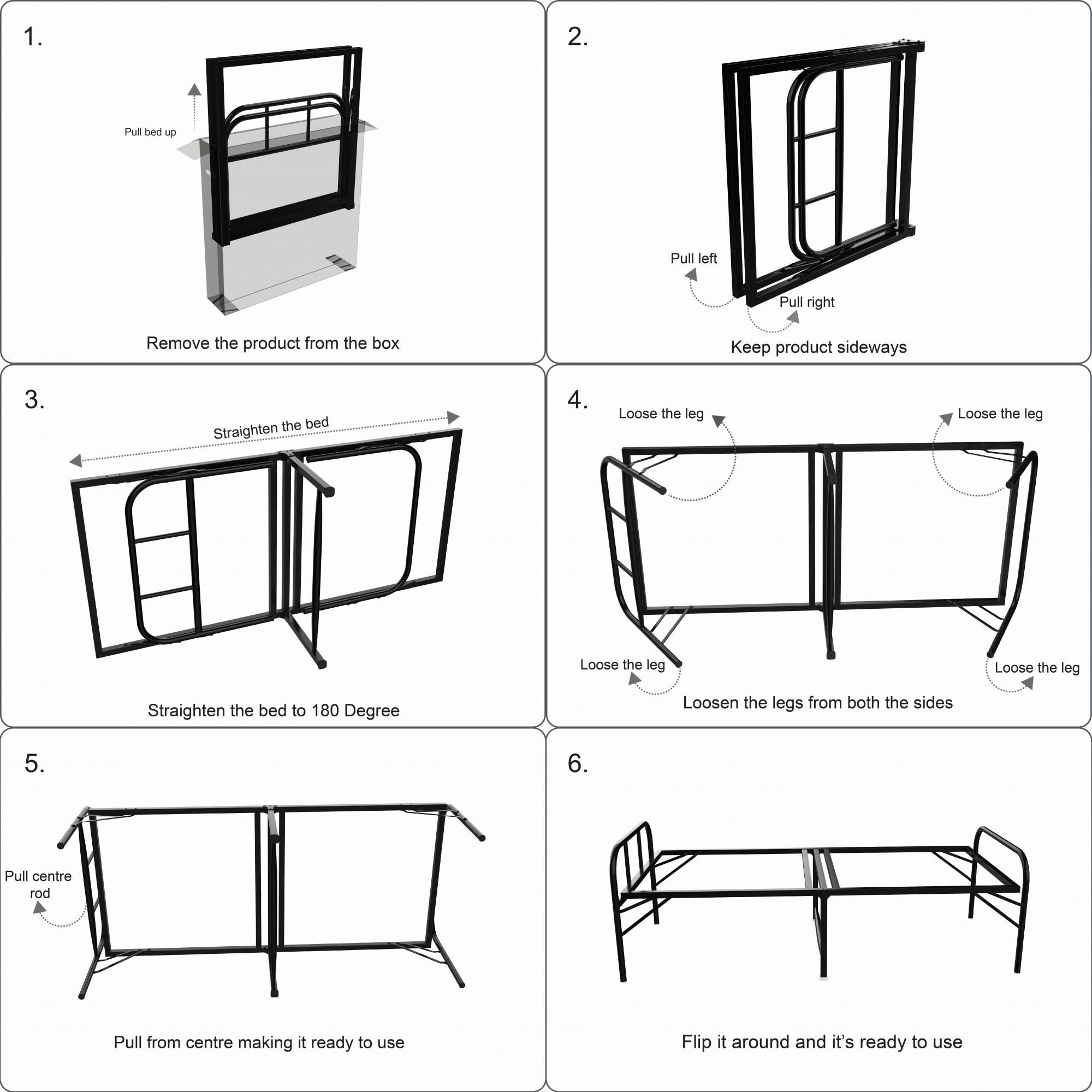 1.

Pull bed up

Remove the product from the box

2.

Pull left

Pull right

Keep product sideways

3.

Straighten the bed

Straighten the bed to 180 Degree

4.

Loose the leg

Loose the leg

Loose the leg

Loose the leg

Loosen the legs from both the sides

5.

Pull centre rod

Pull from centre making it ready to use

6.

Flip it around and it's ready to use