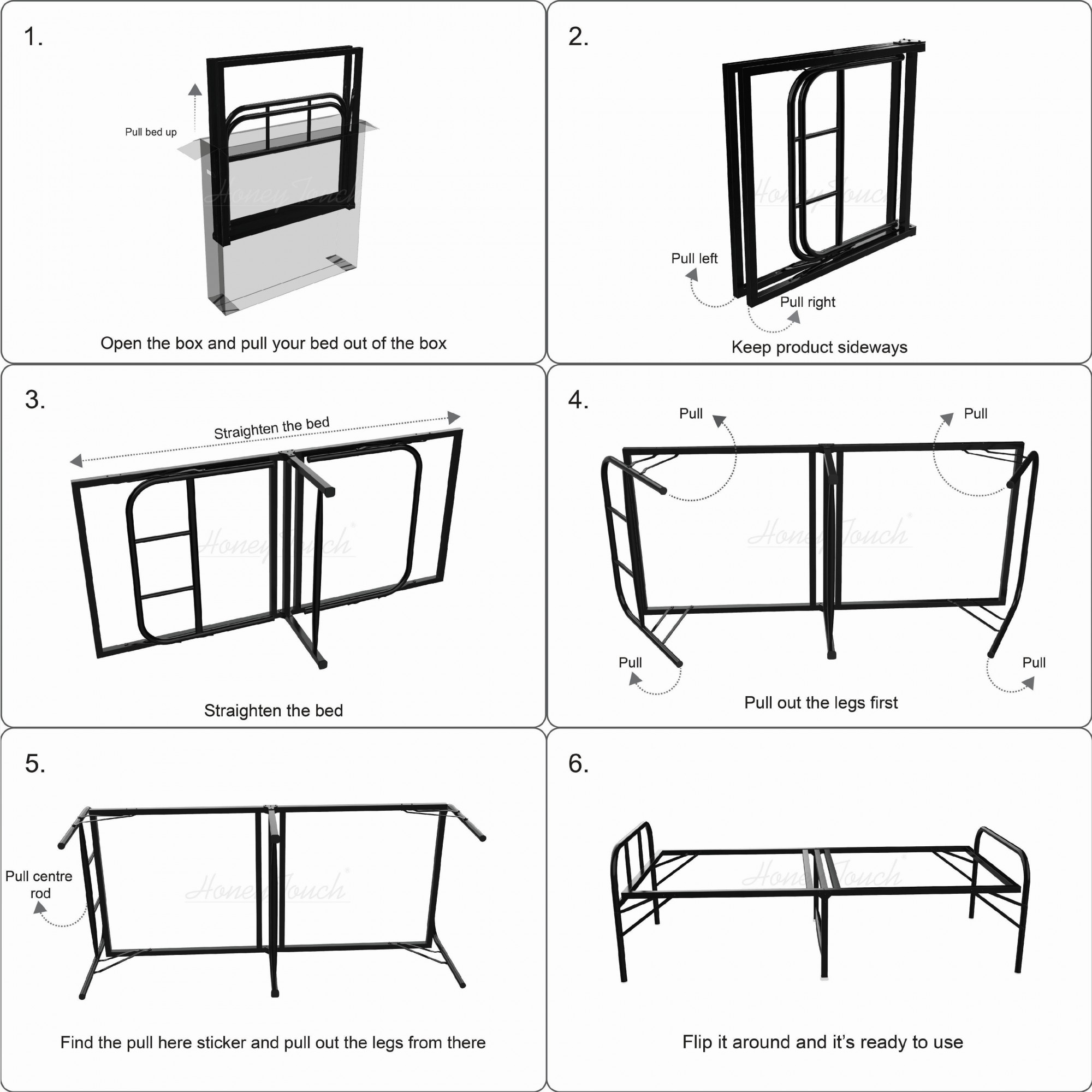 1.

Pull bed up

Honey Touch

Open the box and pull your bed out of the box

2.

Honey Touch

Pull left

Pull right

Keep product sideways

3.

Straighten the bed

Honey Touch

Straighten the bed

4.

Pull

Pull

Honey Touch

Pull

Pull

Pull out the legs first

5.

Pull centre rod

Honey Touch

Find the pull here sticker and pull out the legs from there

6.

Honey Touch

Flip it around and it's ready to use