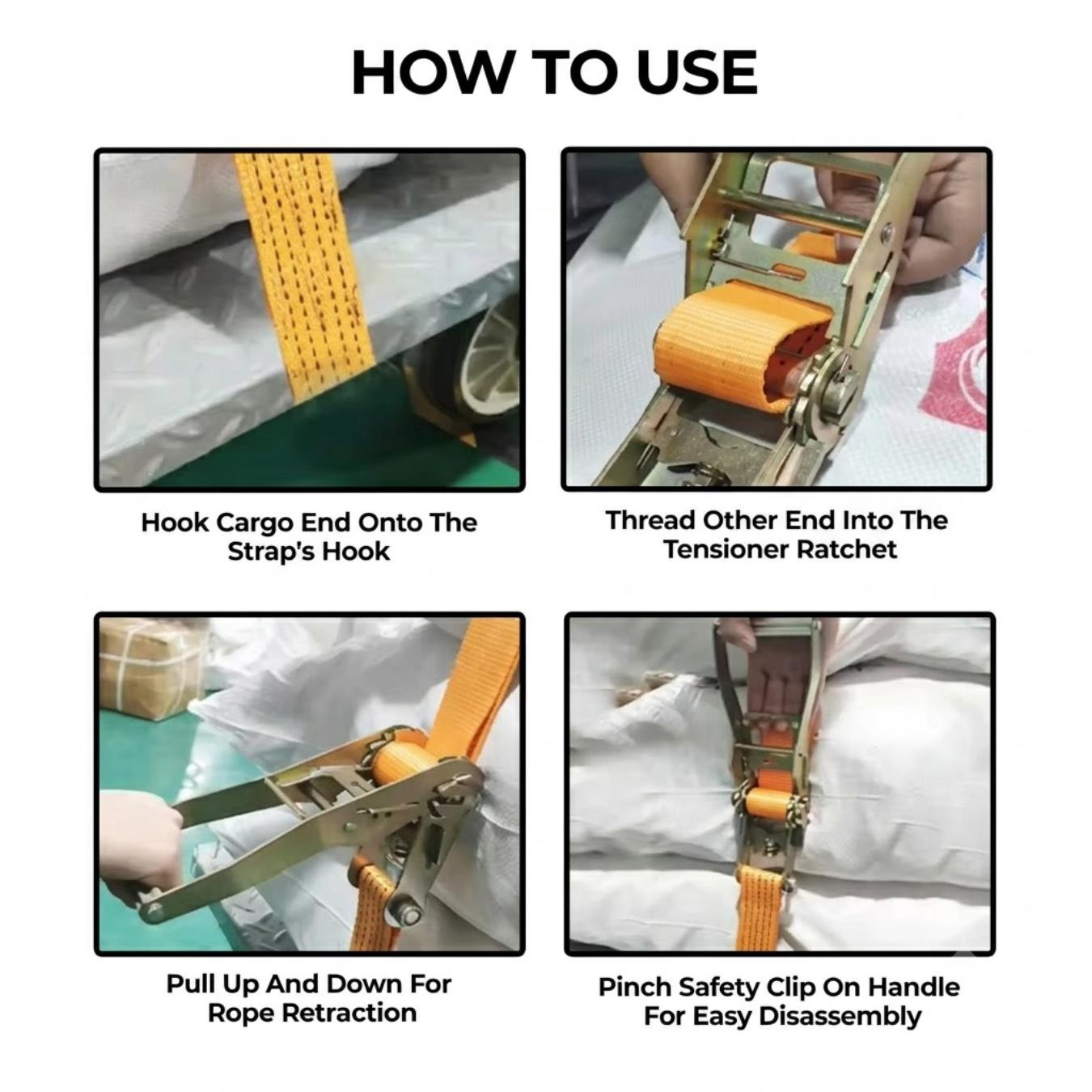 HOW TO USE

Hook Cargo End Onto The Strap's Hook

Thread Other End Into The Tensioner Ratchet

Pull Up And Down For Rope Retraction

Pinch Safety Clip On Handle For Easy Disassembly