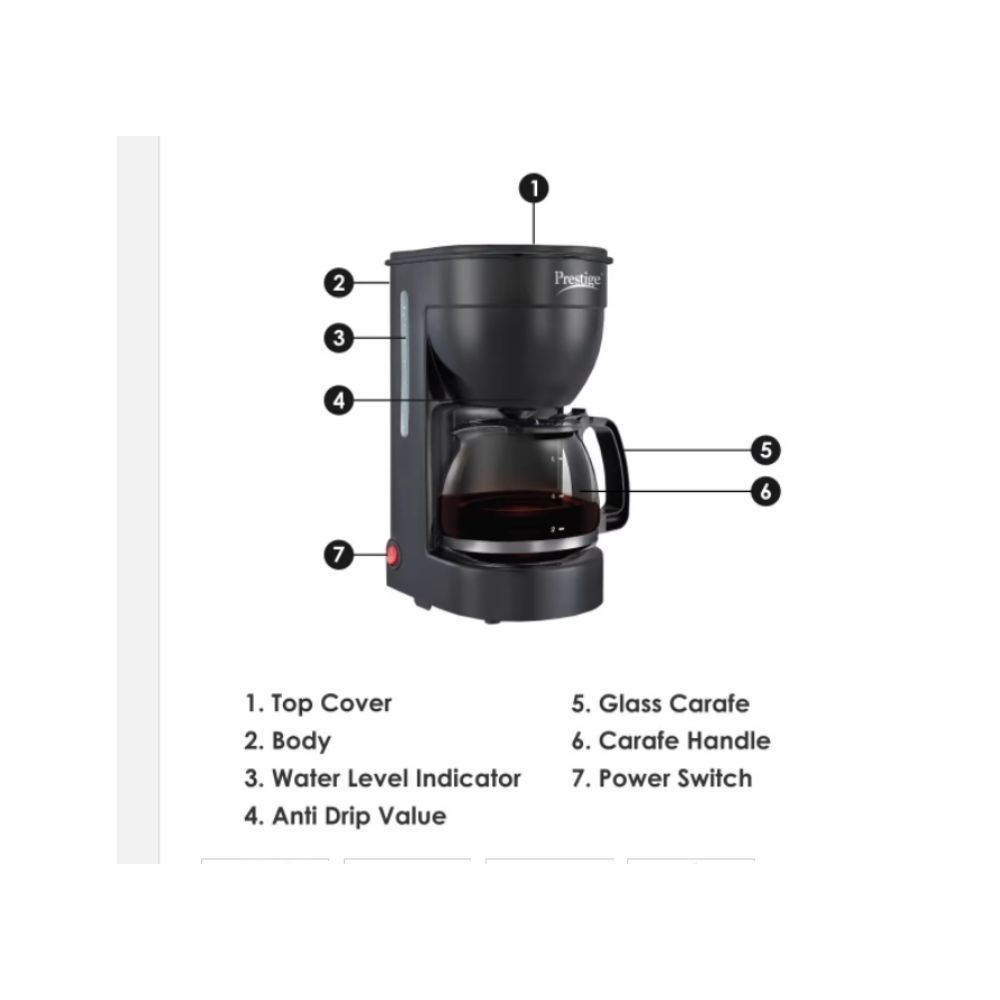 1

2

3

4

5

6

7

Prestige

1. Top Cover
2. Body
3. Water Level Indicator
4. Anti Drip Value

5. Glass Carafe
6. Carafe Handle
7. Power Switch