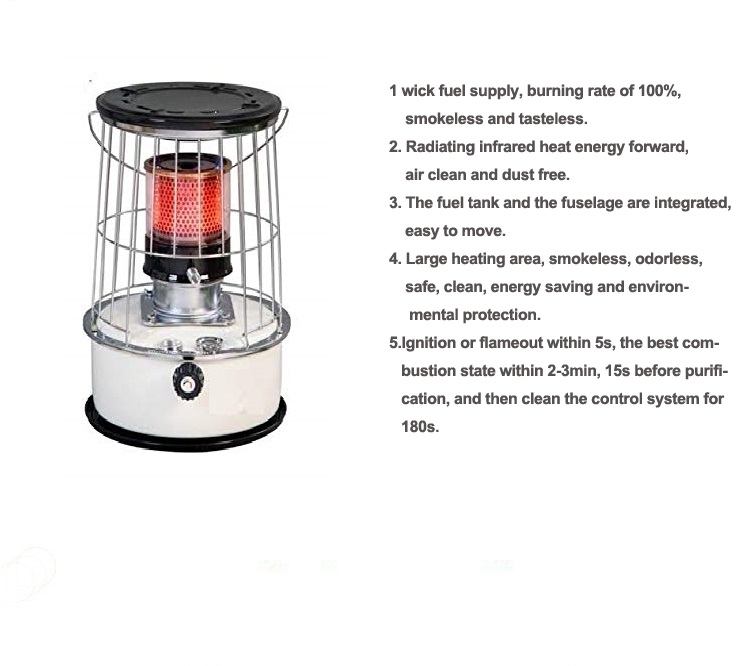 1 wick fuel supply, burning rate of 100%, smokeless and tasteless.

2. Radiating infrared heat energy forward, air clean and dust free.

3. The fuel tank and the fuselage are integrated, easy to move.

4. Large heating area, smokeless, odorless, safe, clean, energy saving and environmental protection.

5.Ignition or flameout within 5s, the best combustion state within 2-3min, 15s before purification, and then clean the control system for 180s.