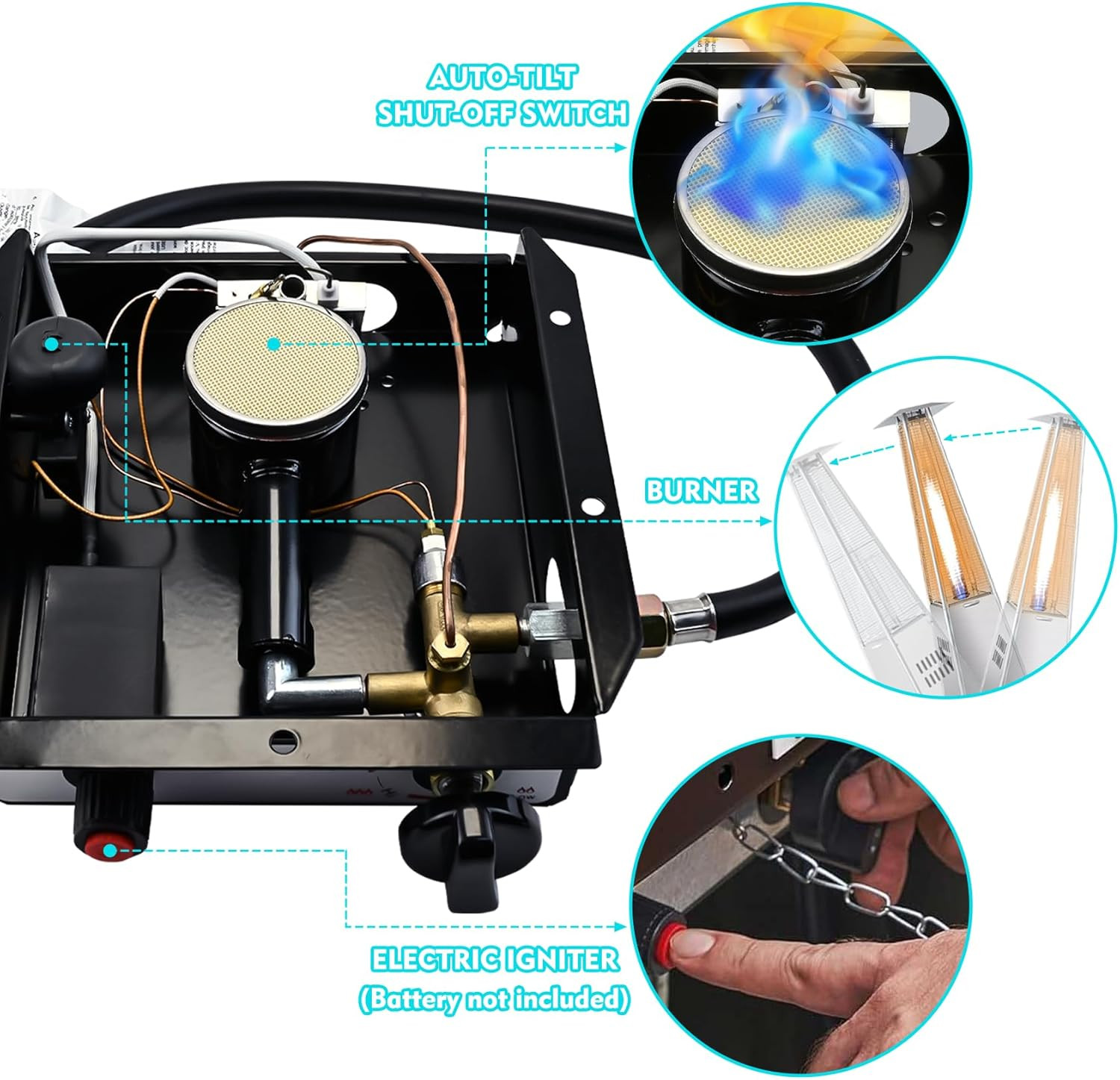 AUTO-TILT SHUT-OFF SWITCH

BURNER

ELECTRIC IGNITER (Battery not included)