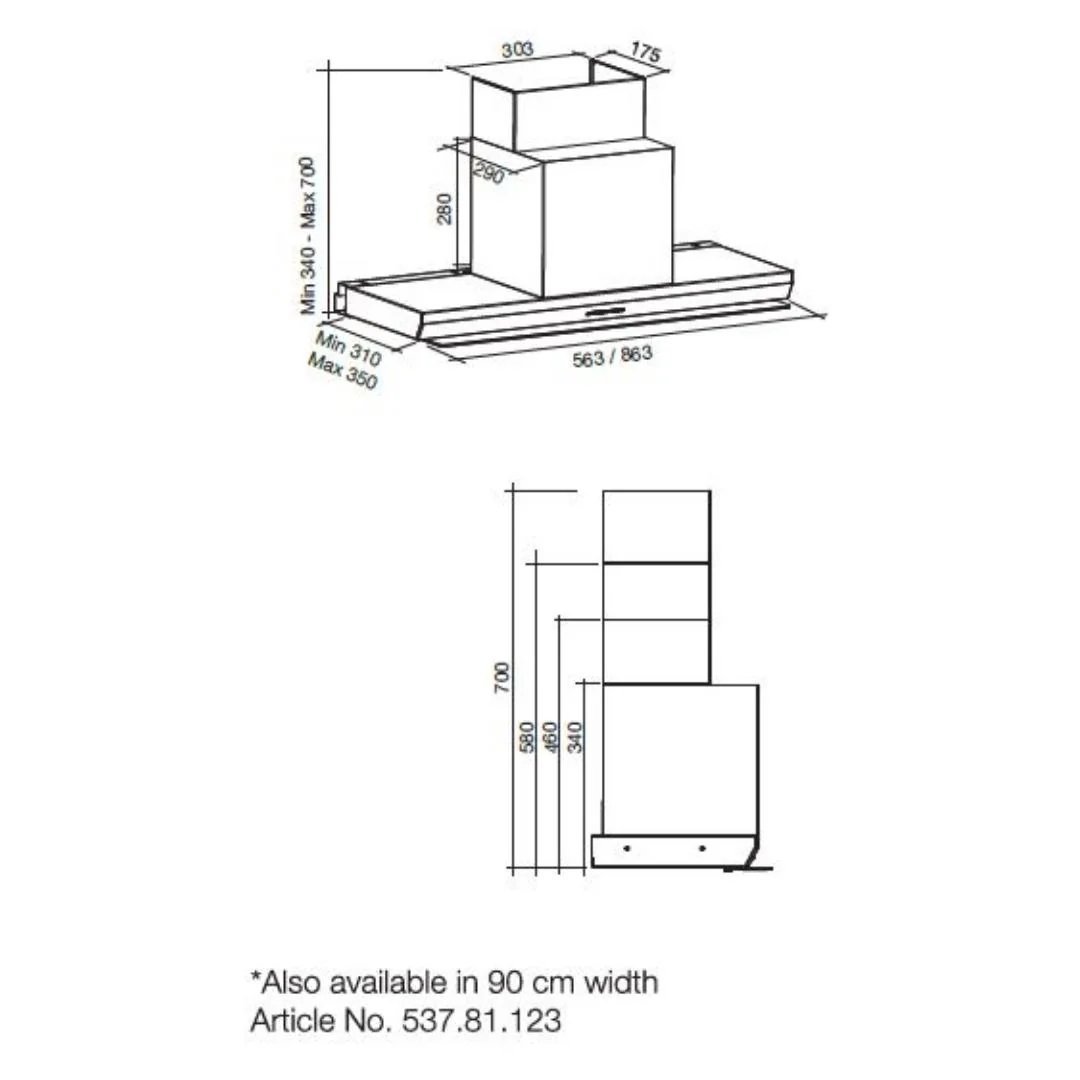 303
175
290
280
Min 340 - Max 700
Min 310
Max 350
563 / 863

700
580
460
340

*Also available in 90 cm width
Article No. 537.81.123