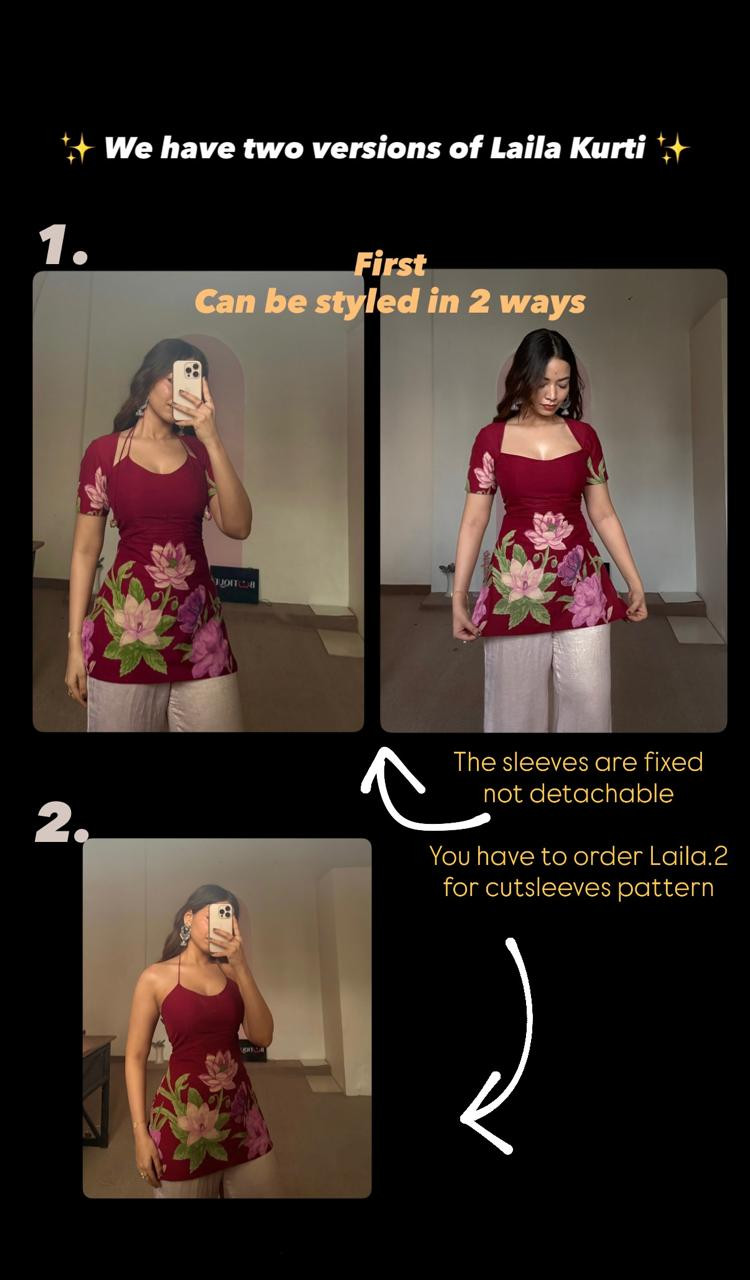 ✨ We have two versions of Laila Kurti ✨

1.

First
Can be styled in 2 ways

The sleeves are fixed not detachable

2.

You have to order Laila.2 for cutsleeves pattern