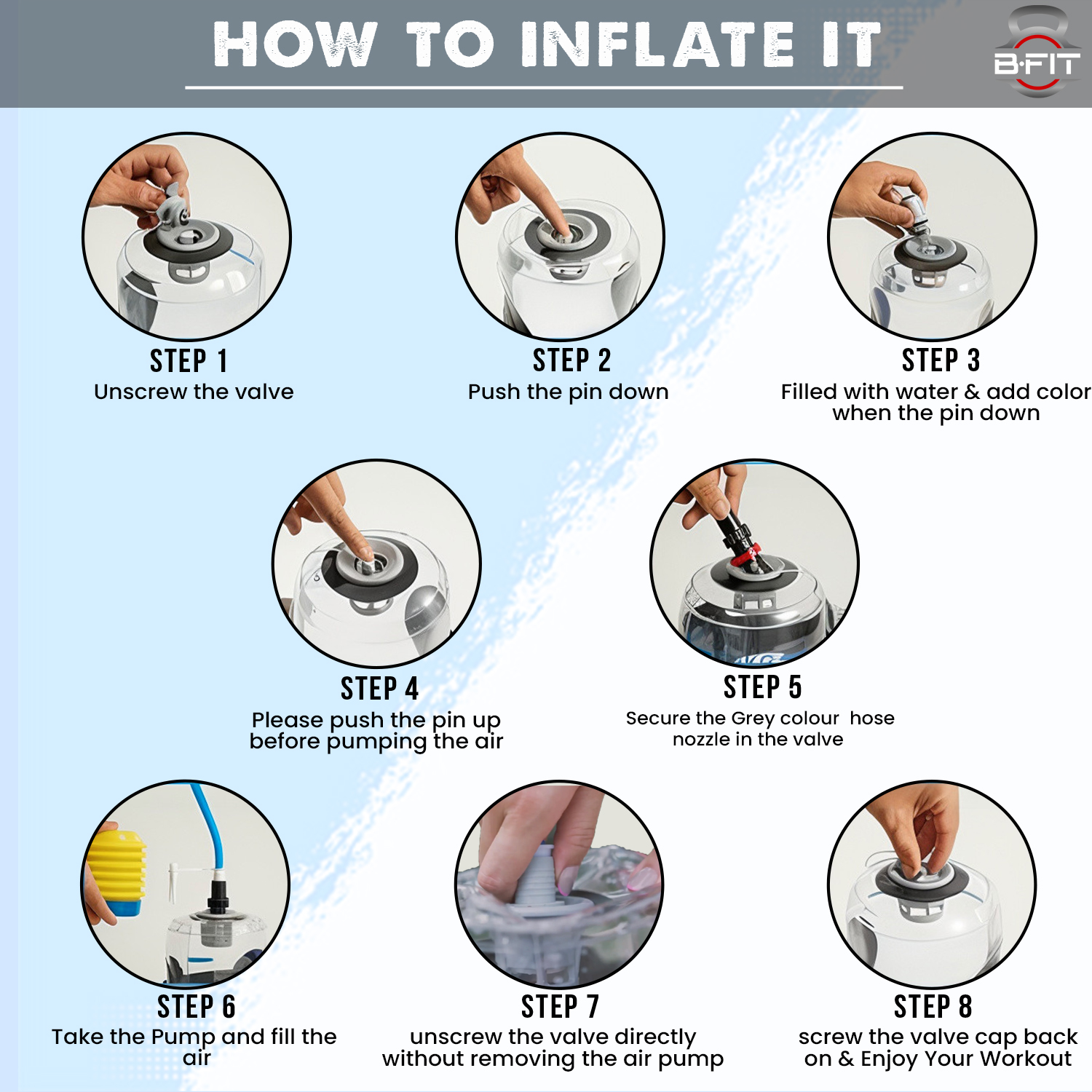 HOW TO INFLATE IT

B·FIT

STEP 1
Unscrew the valve

STEP 2
Push the pin down

STEP 3
Filled with water & add color when the pin down

STEP 4
Please push the pin up before pumping the air

STEP 5
Secure the Grey colour hose nozzle in the valve

STEP 6
Take the Pump and fill the air

STEP 7
unscrew the valve directly without removing the air pump

STEP 8
screw the valve cap back on & Enjoy Your Workout