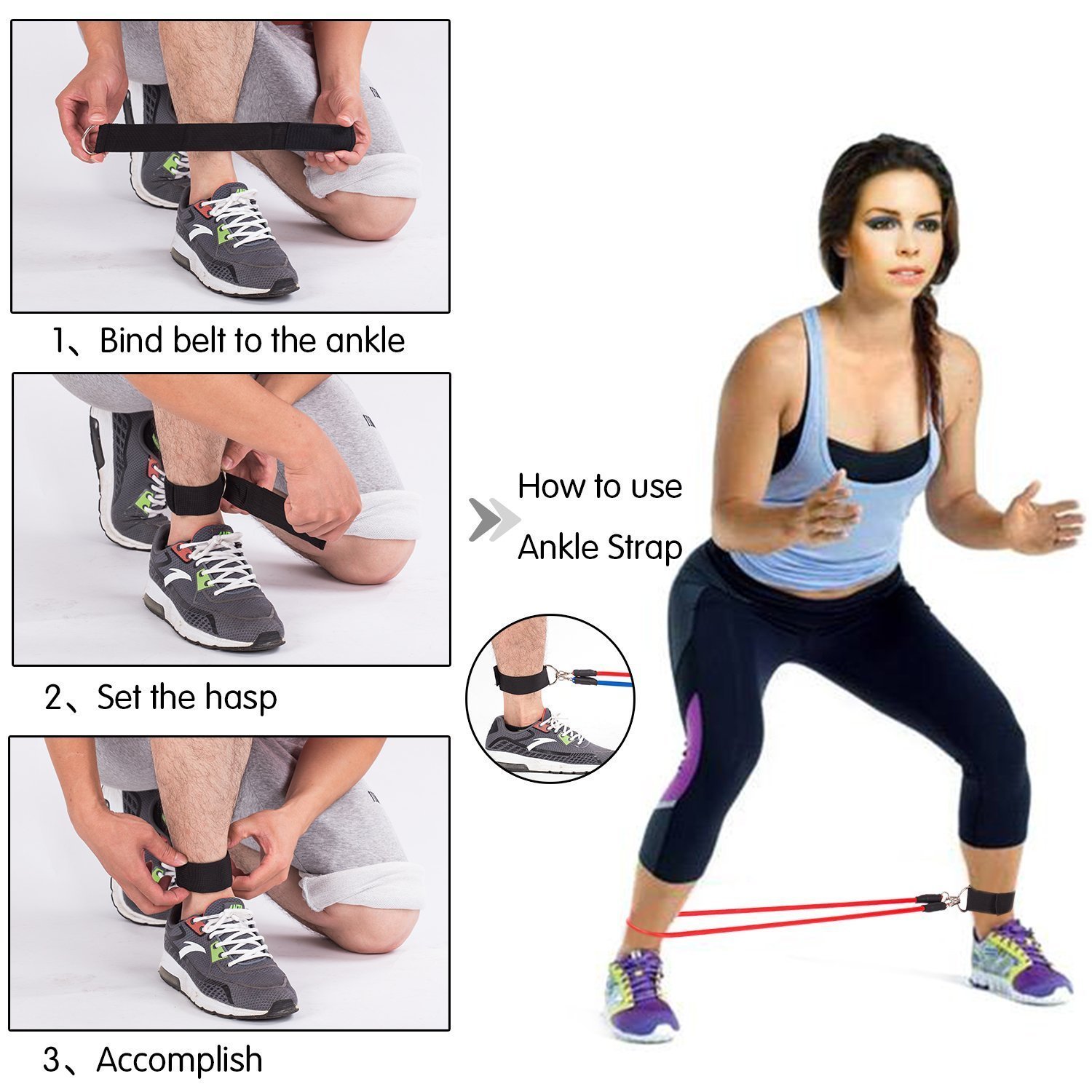 1、Bind belt to the ankle

2、Set the hasp

3、Accomplish

How to use
Ankle Strap