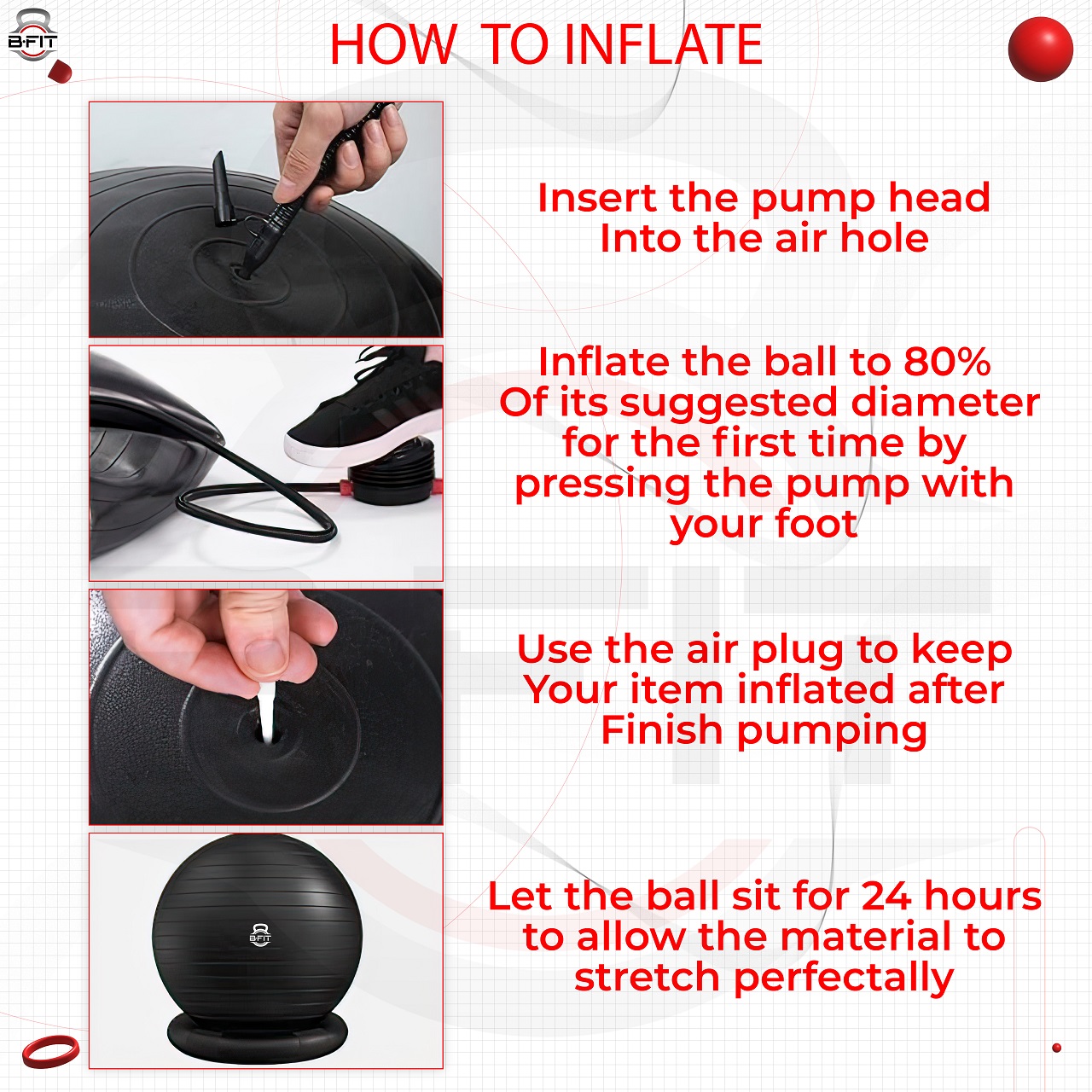 B-FIT

HOW TO INFLATE

Insert the pump head Into the air hole

Inflate the ball to 80% Of its suggested diameter for the first time by pressing the pump with your foot

Use the air plug to keep Your item inflated after Finish pumping

B-FIT

Let the ball sit for 24 hours to allow the material to stretch perfectally