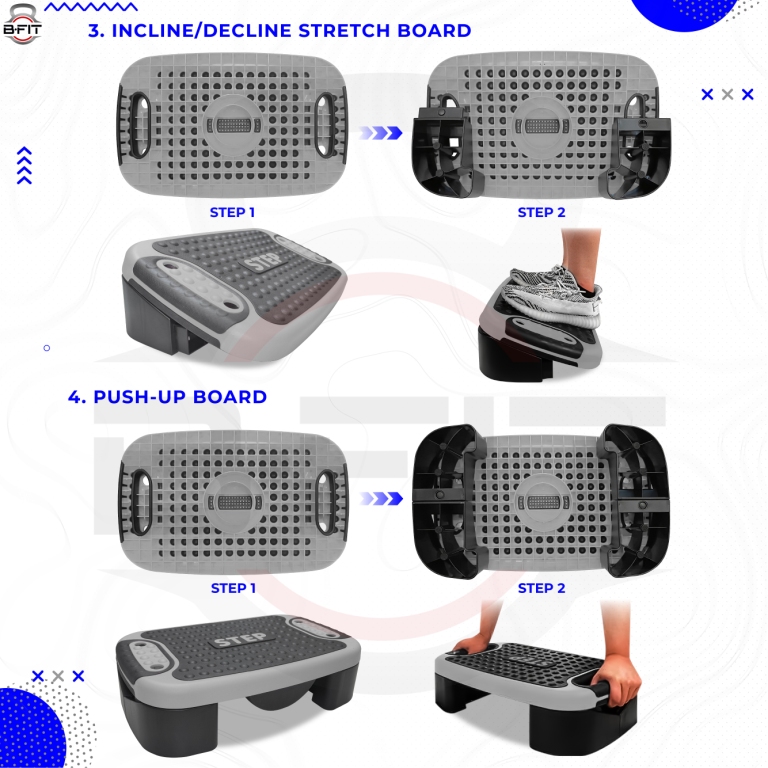 B-FIT

3. INCLINE/DECLINE STRETCH BOARD

STEP 1

STEP 2

STEP

4. PUSH-UP BOARD

STEP 1

STEP 2

STEP