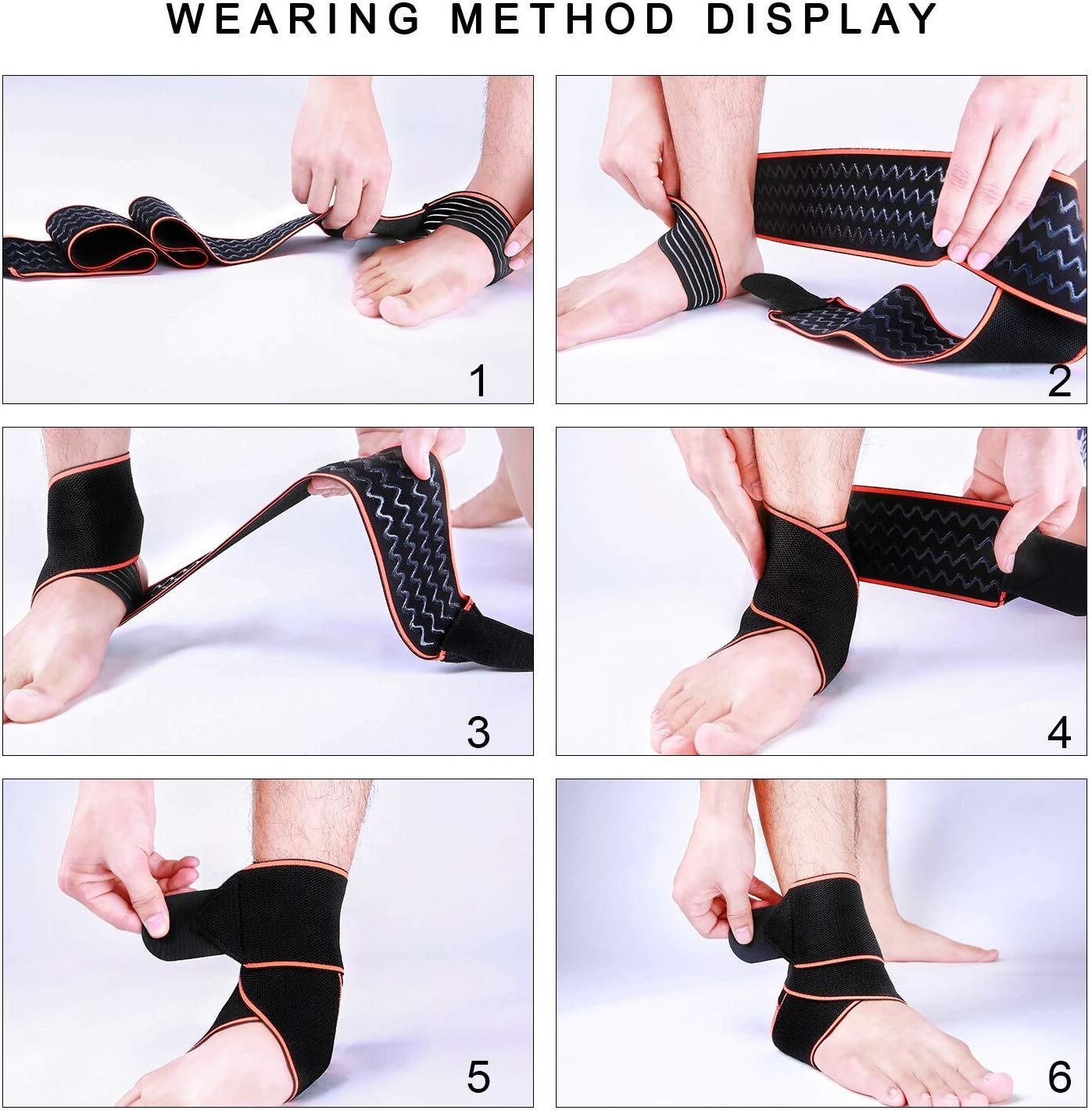 WEARING METHOD DISPLAY

1

2

3

4

5

6