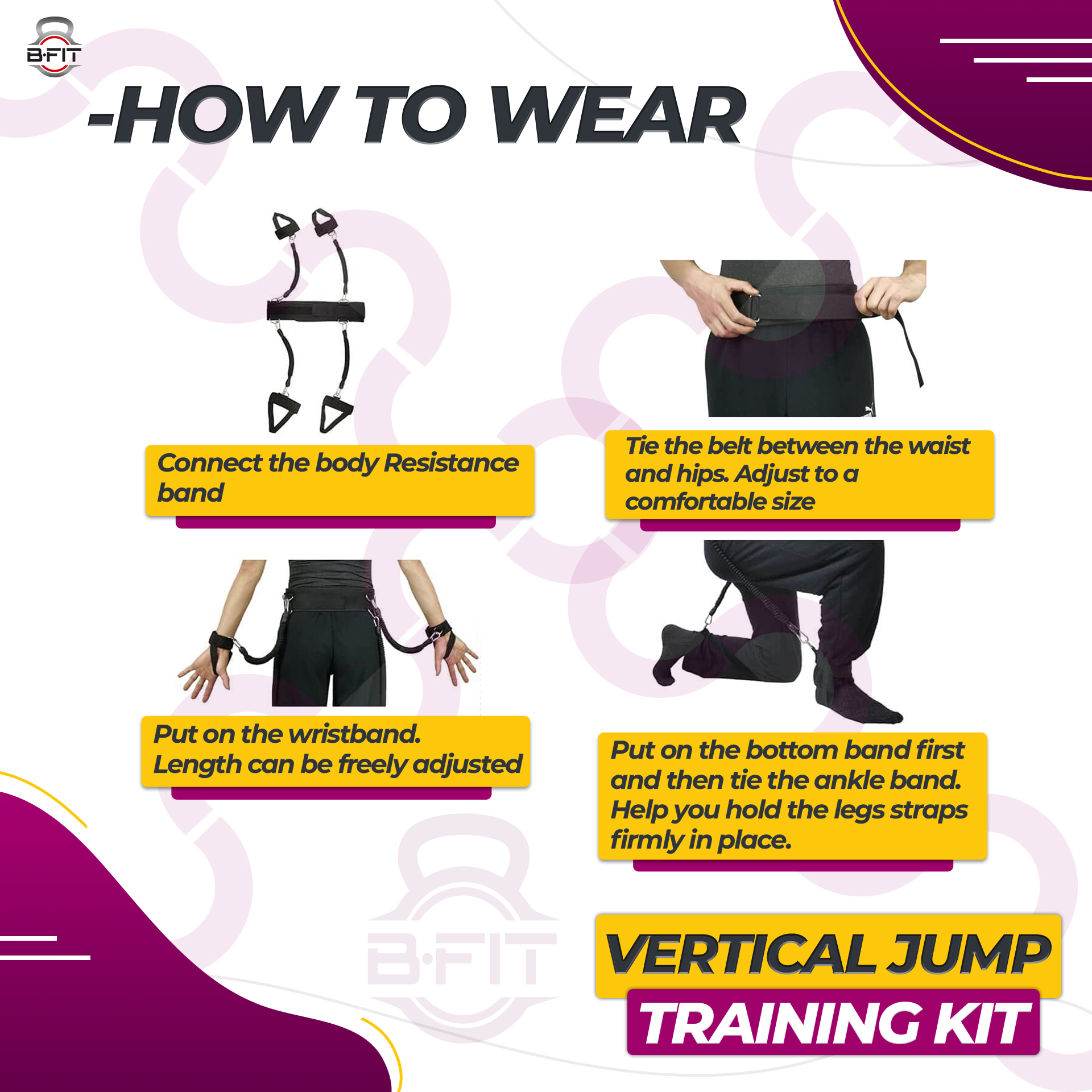 B·FIT

-HOW TO WEAR

Connect the body Resistance band

Tie the belt between the waist and hips. Adjust to a comfortable size

Put on the wristband. Length can be freely adjusted

Put on the bottom band first and then tie the ankle band. Help you hold the legs straps firmly in place.

B·FIT

VERTICAL JUMP
TRAINING KIT