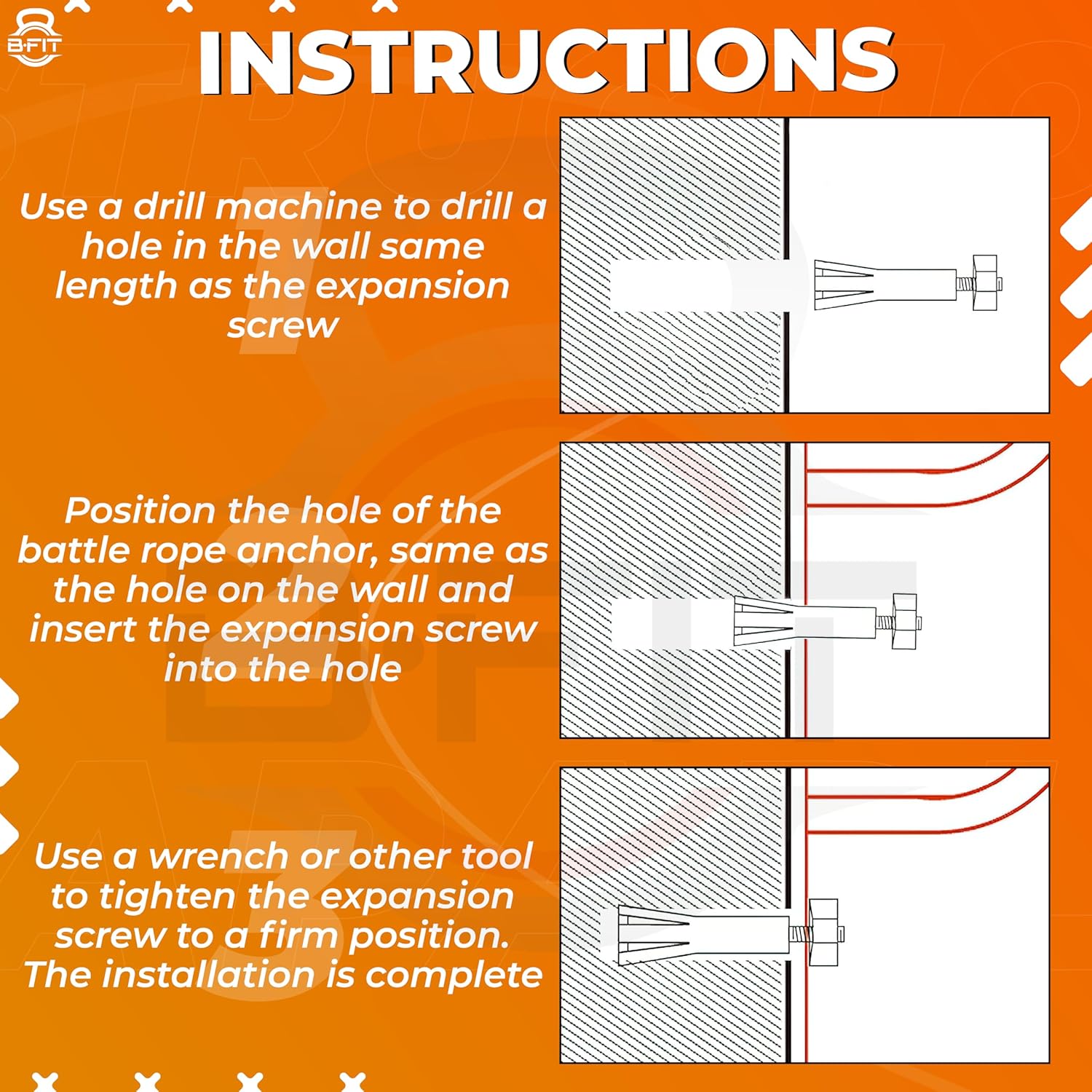 B·FIT

INSTRUCTIONS

1

Use a drill machine to drill a hole in the wall same length as the expansion screw

2

Position the hole of the battle rope anchor, same as the hole on the wall and insert the expansion screw into the hole

3

Use a wrench or other tool to tighten the expansion screw to a firm position. The installation is complete