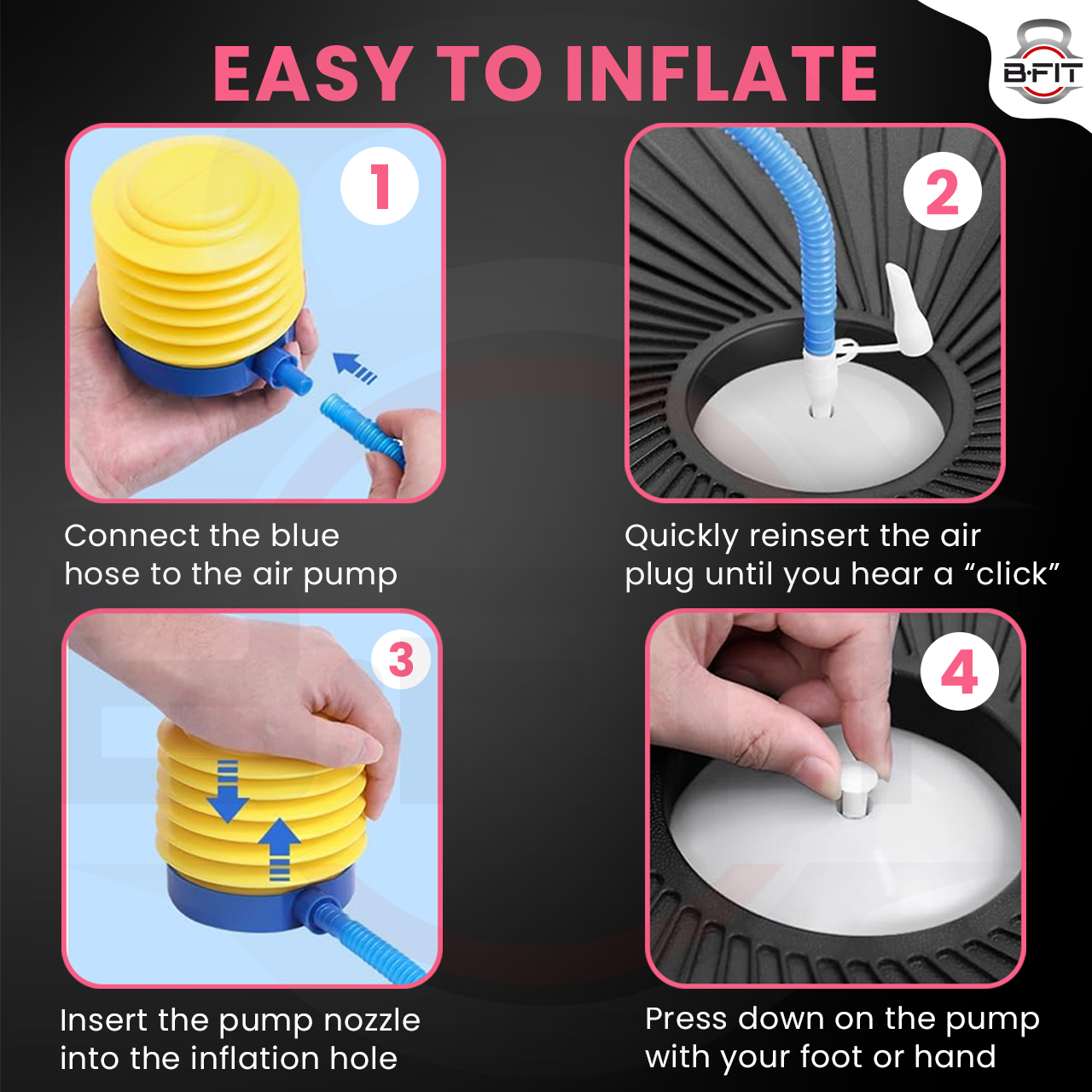 EASY TO INFLATE

B·FIT

1

Connect the blue hose to the air pump

2

Quickly reinsert the air plug until you hear a “click”

3

Insert the pump nozzle into the inflation hole

4

Press down on the pump with your foot or hand